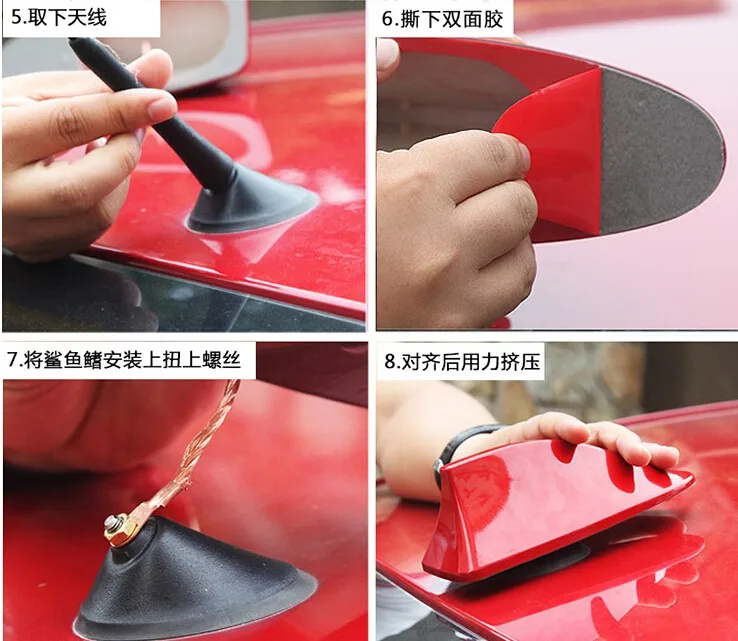 5.取下天线

6.撕下双面胶

7.将鲨鱼鳍安装上扭上螺丝

8.对齐后用力挤压