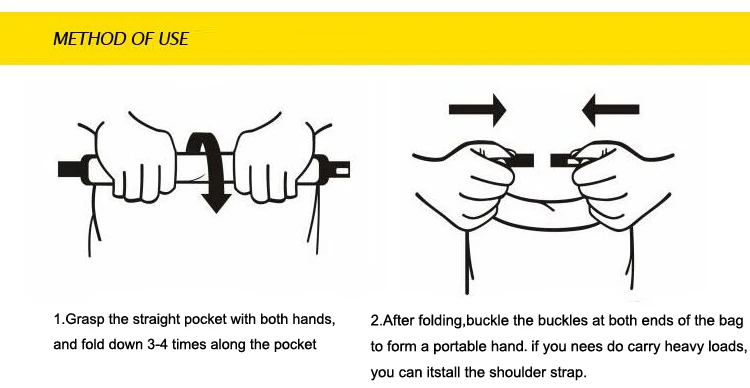 METHOD OF USE

1.Grasp the straight pocket with both hands, and fold down 3-4 times along the pocket

2.After folding,buckle the buckles at both ends of the bag to form a portable hand. if you nees do carry heavy loads, you can itstall the shoulder strap.