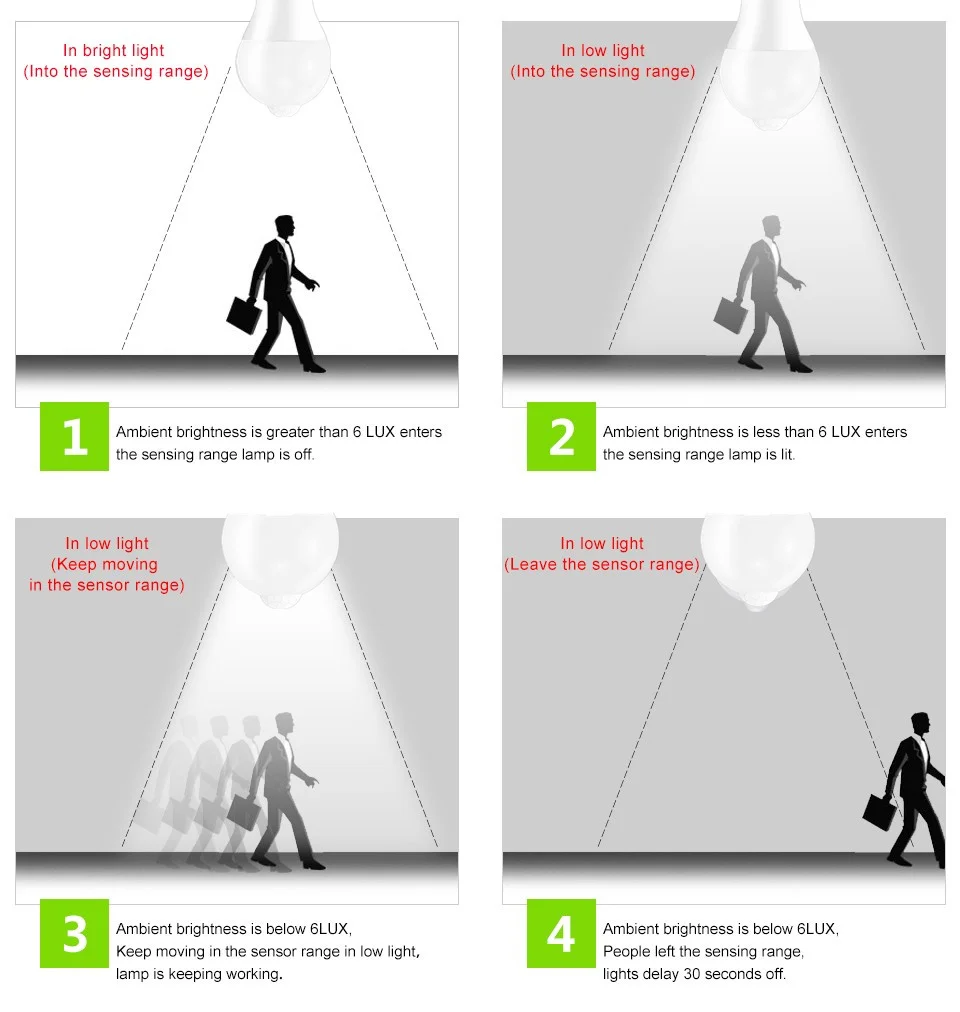 In bright light
(Into the sensing range)

1

Ambient brightness is greater than 6 LUX enters the sensing range lamp is off.

In low light
(Into the sensing range)

2

Ambient brightness is less than 6 LUX enters the sensing range lamp is lit.

In low light
(Keep moving in the sensor range)

3

Ambient brightness is below 6LUX,
Keep moving in the sensor range in low light,
lamp is keeping working.

In low light
(Leave the sensor range)

4

Ambient brightness is below 6LUX,
People left the sensing range,
lights delay 30 seconds off.