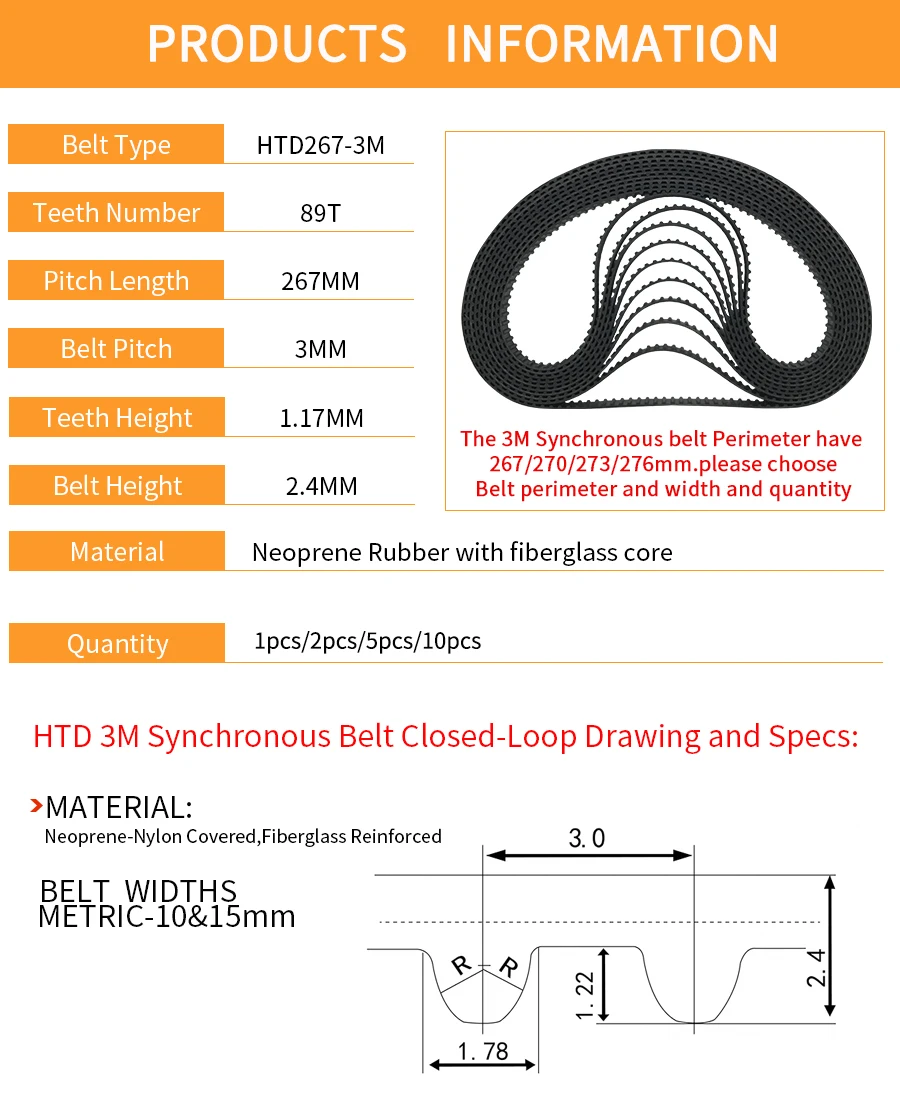 PRODUCTS INFORMATION

| Belt Type | HTD267-3M |
|---|---|
| Teeth Number | 89T |
| Pitch Length | 267MM |
| Belt Pitch | 3MM |
| Teeth Height | 1.17MM |
| Belt Height | 2.4MM |
| Material | Neoprene Rubber with fiberglass core |
| Quantity | 1pcs/2pcs/5pcs/10pcs |

The 3M Synchronous belt Perimeter have 267/270/273/276mm.please choose Belt perimeter and width and quantity

HTD 3M Synchronous Belt Closed-Loop Drawing and Specs:

MATERIAL:
Neoprene-Nylon Covered,Fiberglass Reinforced

BELT WIDTHS
METRIC-10&15mm

3.0
R R
1.22
2.4
1.78