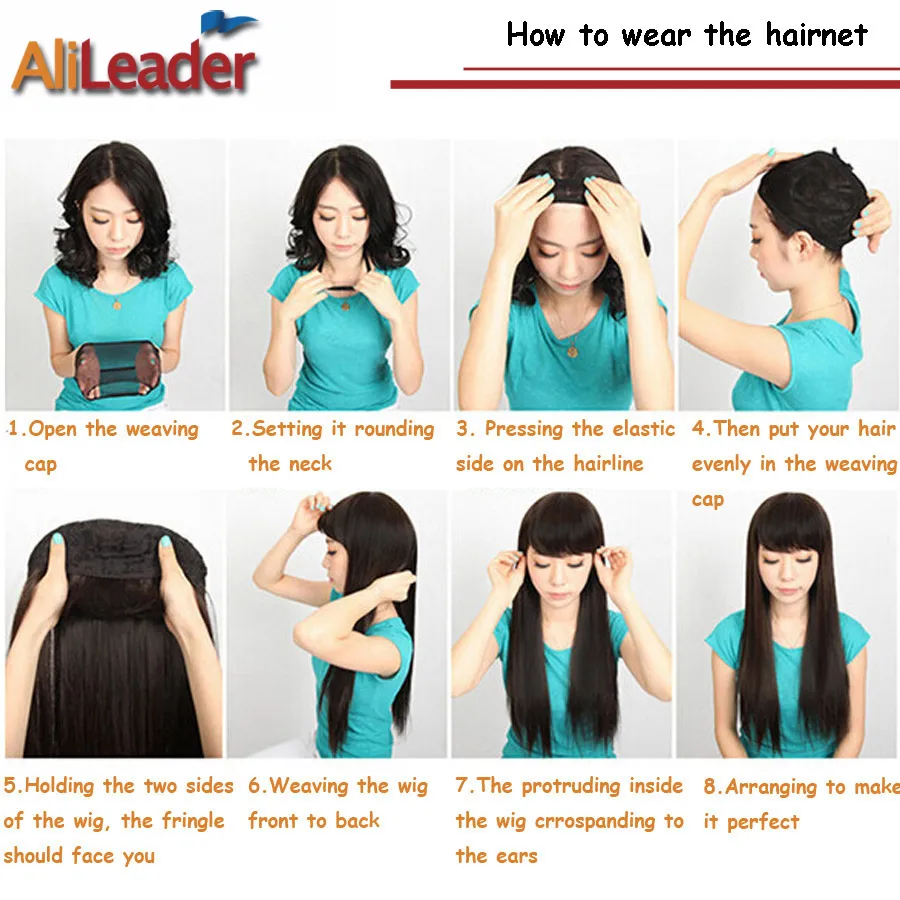 AliLeader

How to wear the hairnet

1.Open the weaving cap

2.Setting it rounding the neck

3. Pressing the elastic side on the hairline

4.Then put your hair evenly in the weaving cap

5.Holding the two sides of the wig, the fringle should face you

6.Weaving the wig front to back

7.The protruding inside the wig crrospanding to the ears

8.Arranging to make it perfect