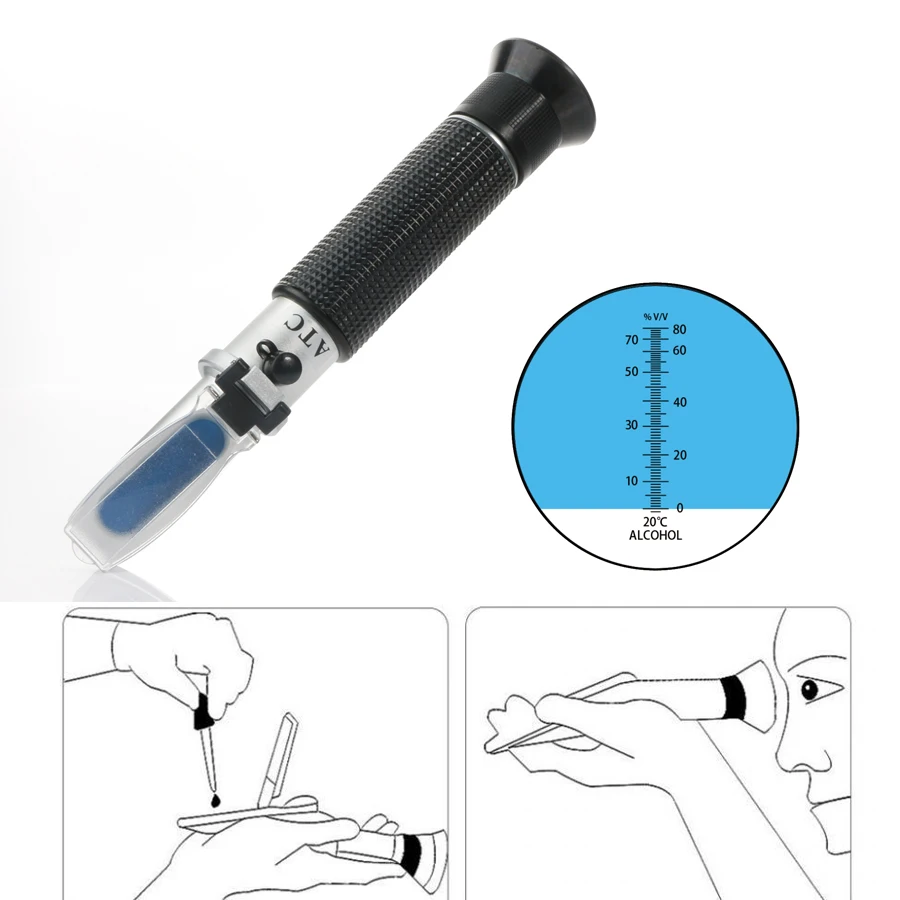 ATC

% V/V
70
50
30
10
80
60
40
20
0
20℃
ALCOHOL