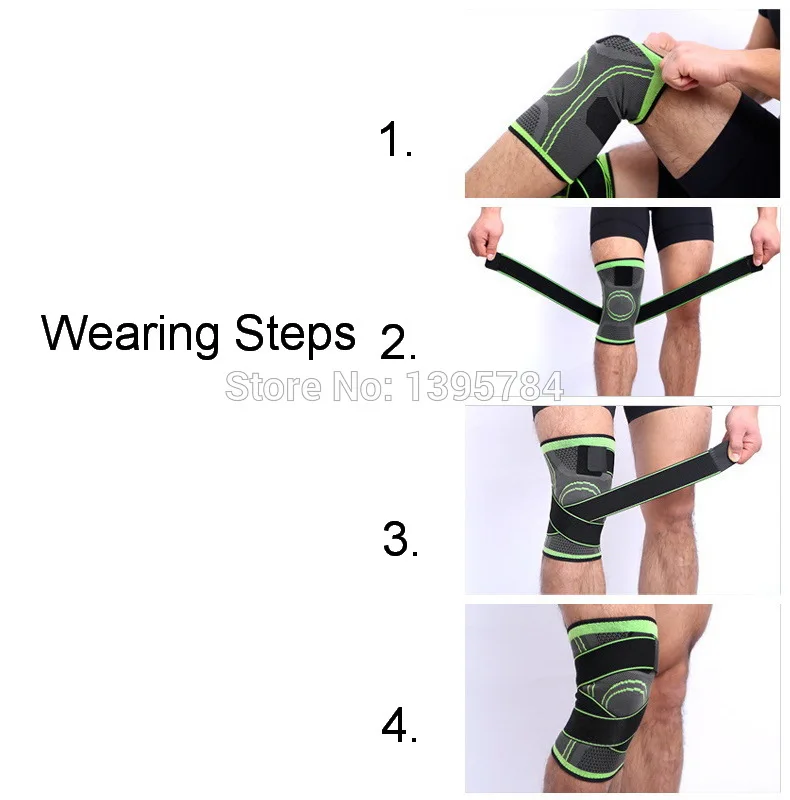 1.

Wearing Steps 2.

Store No: 1395784

3.

4.