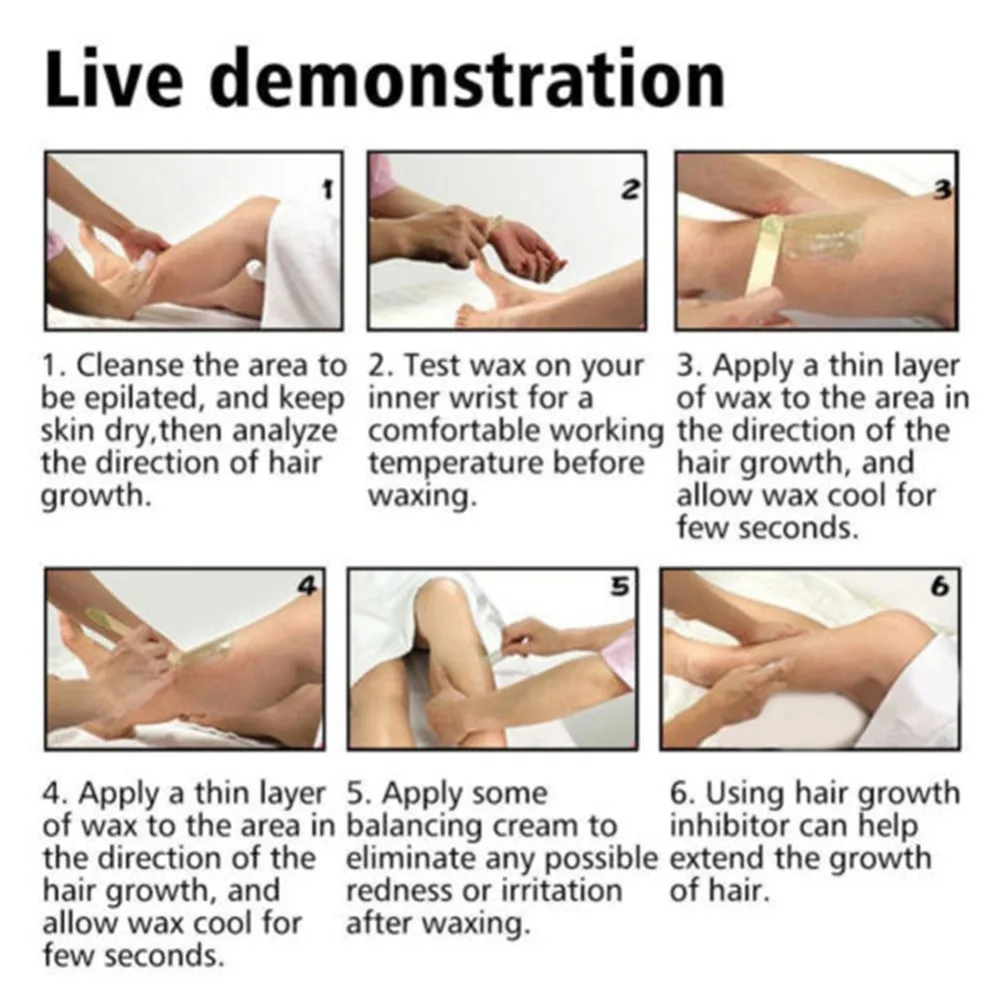 Live demonstration

1

2

3

1. Cleanse the area to be epilated, and keep skin dry,then analyze the direction of hair growth.

2. Test wax on your inner wrist for a comfortable working temperature before waxing.

3. Apply a thin layer of wax to the area in the direction of the hair growth, and allow wax cool for few seconds.

4

5

6

4. Apply a thin layer of wax to the area in the direction of the hair growth, and allow wax cool for few seconds.

5. Apply some balancing cream to eliminate any possible redness or irritation after waxing.

6. Using hair growth inhibitor can help extend the growth of hair.