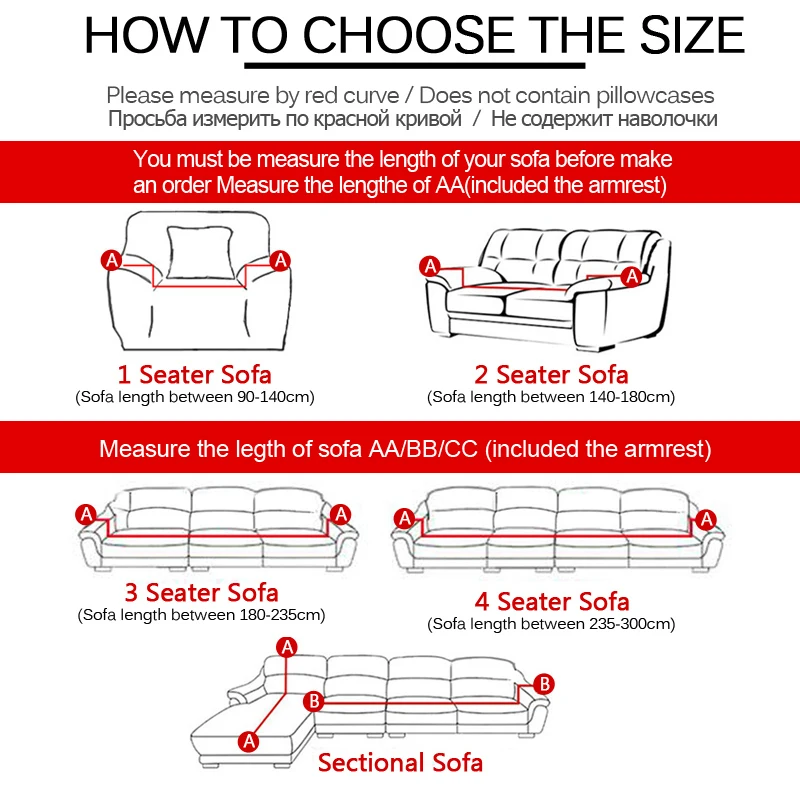 HOW TO CHOOSE THE SIZE

Please measure by red curve / Does not contain pillowcases
Просьба измерить по красной кривой / Не содержит наволочки

You must be measure the length of your sofa before make an order Measure the lengthe of AA(included the armrest)

A A

1 Seater Sofa
(Sofa length between 90-140cm)

A A

2 Seater Sofa
(Sofa length between 140-180cm)

Measure the legth of sofa AA/BB/CC (included the armrest)

A A

3 Seater Sofa
(Sofa length between 180-235cm)

A A

4 Seater Sofa
(Sofa length between 235-300cm)

A B B A

Sectional Sofa