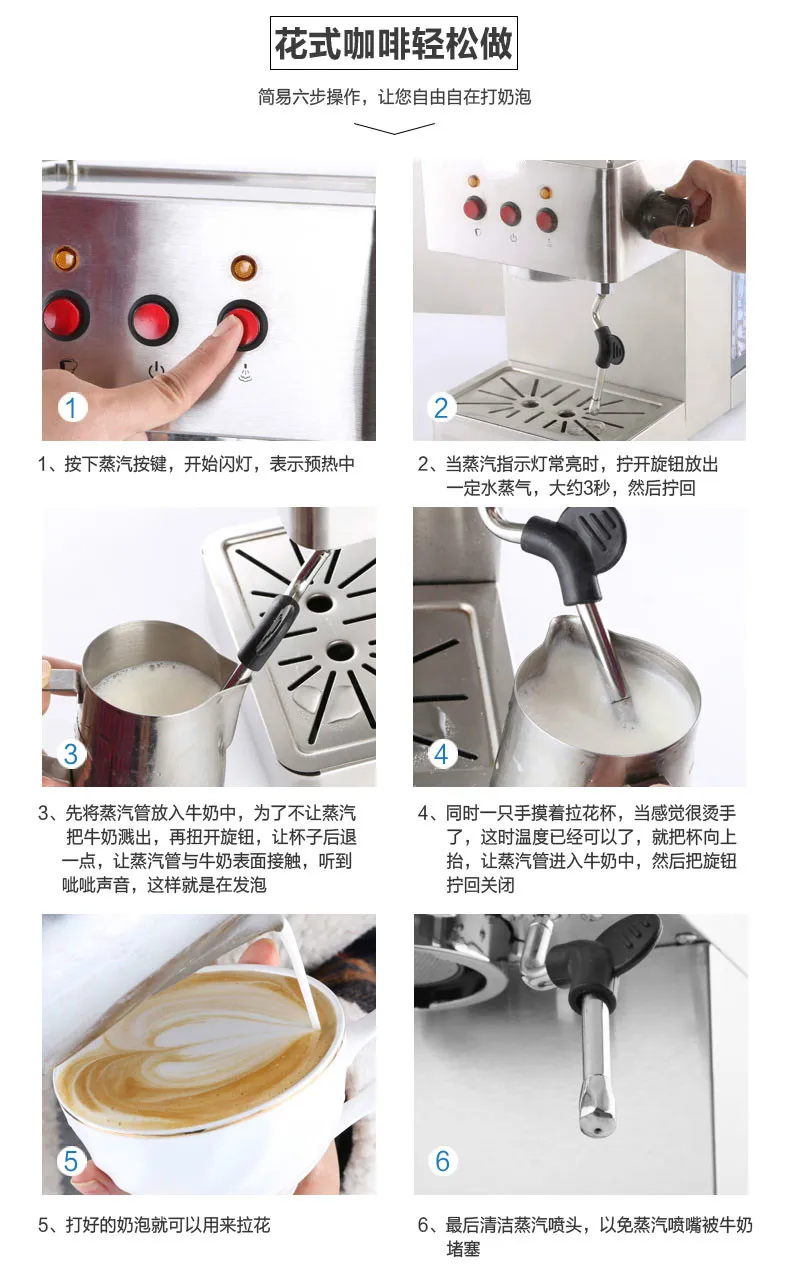 花式咖啡轻松做

简易六步操作，让您自由自在打奶泡

1

1、按下蒸汽按键，开始闪灯，表示预热中

2

2、当蒸汽指示灯常亮时，拧开旋钮放出一定水蒸气，大约3秒，然后拧回

3

3、先将蒸汽管放入牛奶中，为了不让蒸汽把牛奶溅出，再扭开旋钮，让杯子后退一点，让蒸汽管与牛奶表面接触，听到呲呲声音，这样就是在发泡

4

4、同时一只手摸着拉花杯，当感觉很烫手了，这时温度已经可以了，就把杯向上抬，让蒸汽管进入牛奶中，然后把旋钮拧回关闭

5

5、打好的奶泡就可以用来拉花

6

6、最后清洁蒸汽喷头，以免蒸汽喷嘴被牛奶堵塞