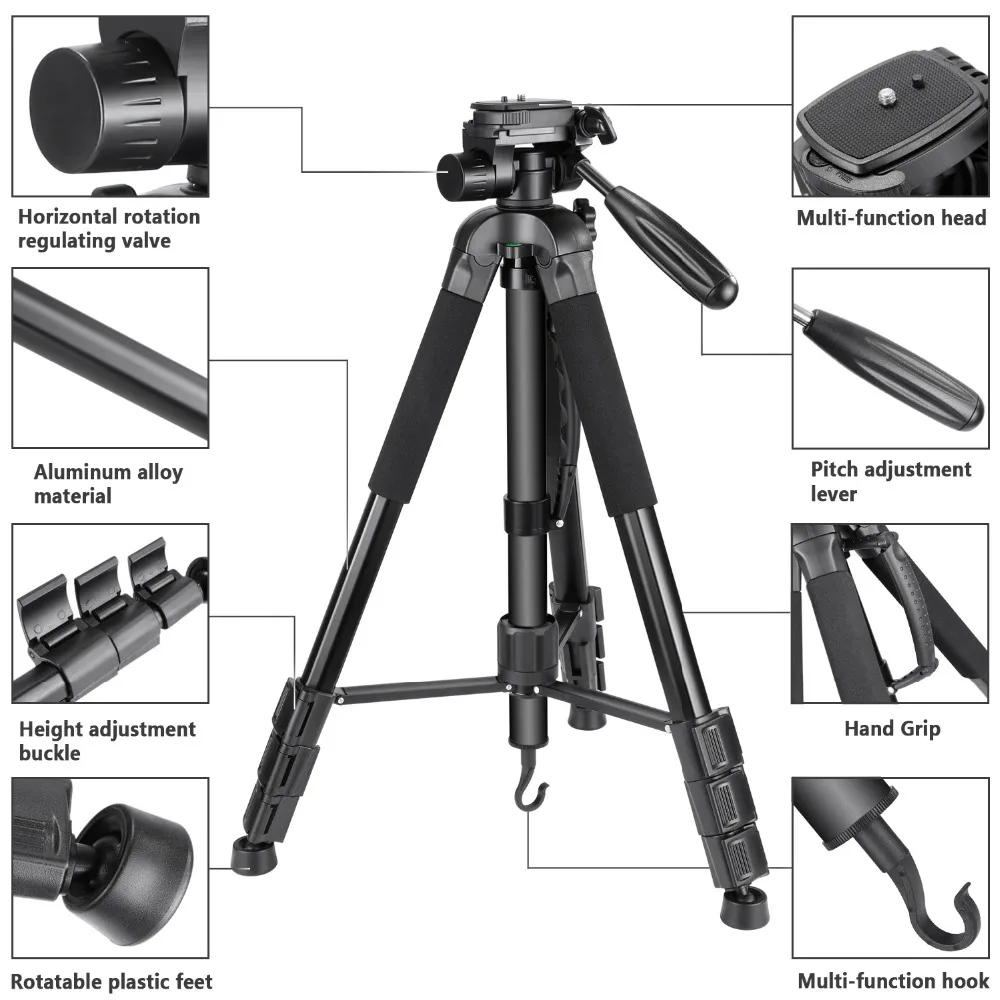 Horizontal rotation regulating valve

Aluminum alloy material

Height adjustment buckle

Rotatable plastic feet

Multi-function head

Pitch adjustment lever

Hand Grip

Multi-function hook