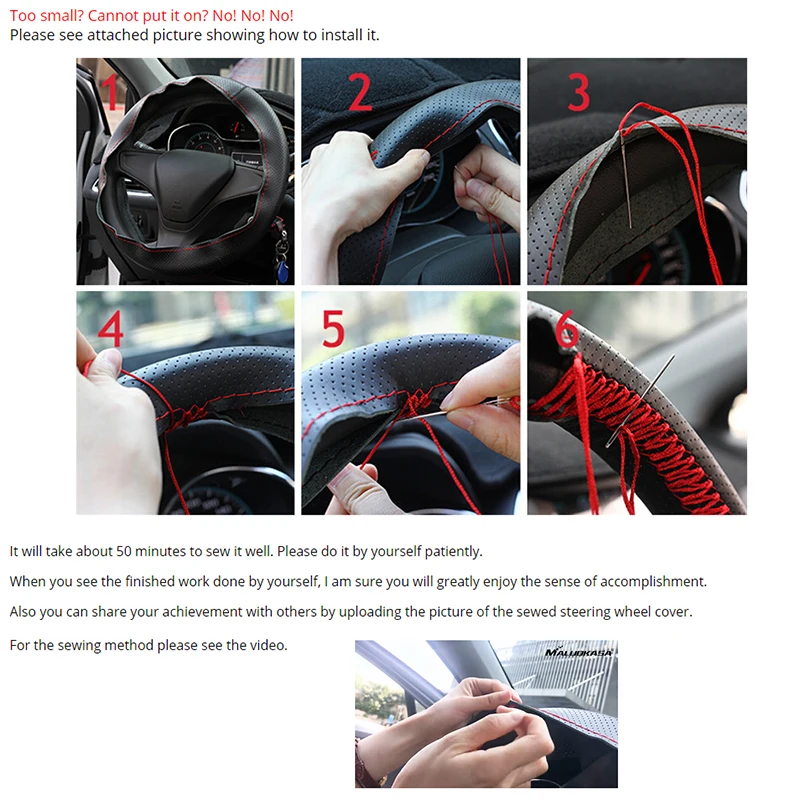 Too small? Cannot put it on? No! No! No!
Please see attached picture showing how to install it.

1

2

3

4

5

6

It will take about 50 minutes to sew it well. Please do it by yourself patiently.

When you see the finished work done by yourself, I am sure you will greatly enjoy the sense of accomplishment.

Also you can share your achievement with others by uploading the picture of the sewed steering wheel cover.

For the sewing method please see the video.

MALUOKASA