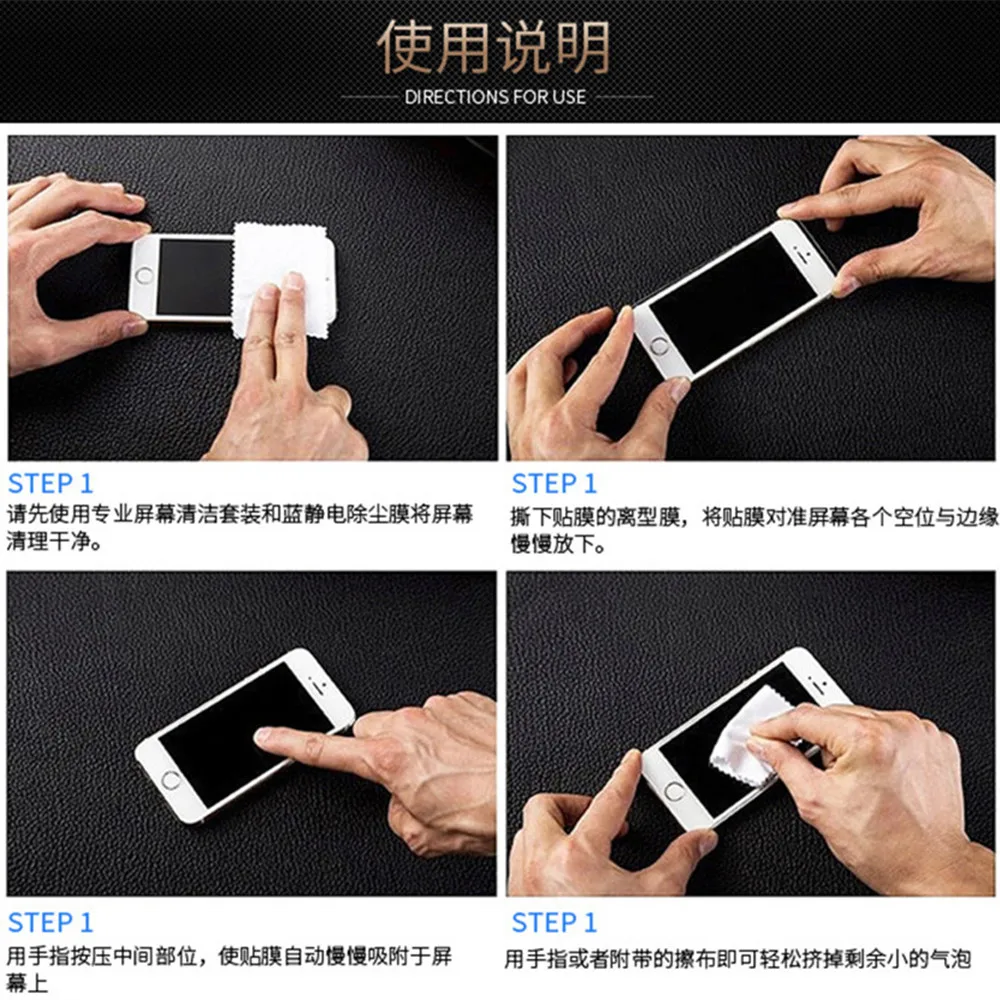 使用说明

DIRECTIONS FOR USE

STEP 1
请先使用专业屏幕清洁套装和蓝静电除尘膜将屏幕清理干净。

STEP 1
撕下贴膜的离型膜，将贴膜对准屏幕各个空位与边缘慢慢放下。

STEP 1
用手指按压中间部位，使贴膜自动慢慢吸附于屏幕上

STEP 1
用手指或者附带的擦布即可轻松挤掉剩余小的气泡