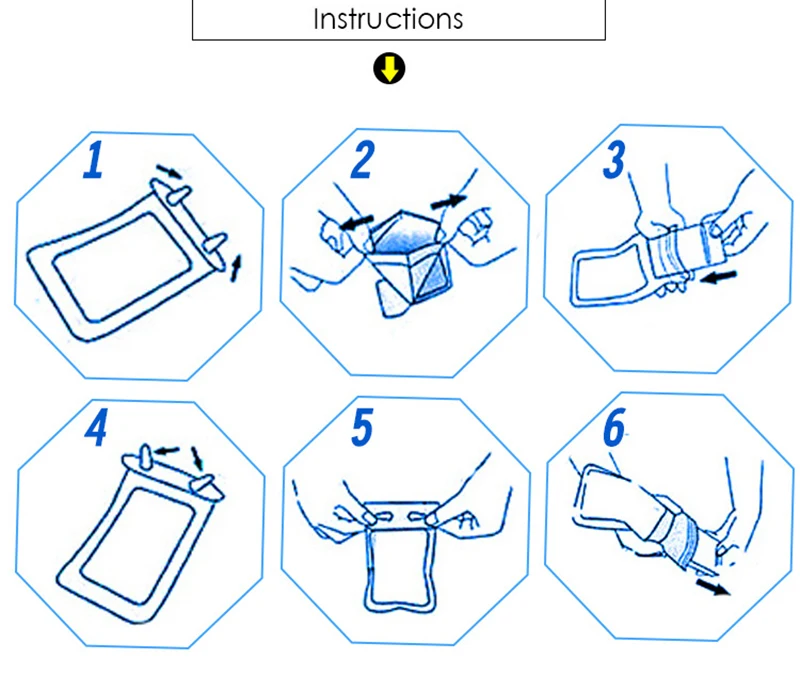 Instructions

1

2

3

4

5

6