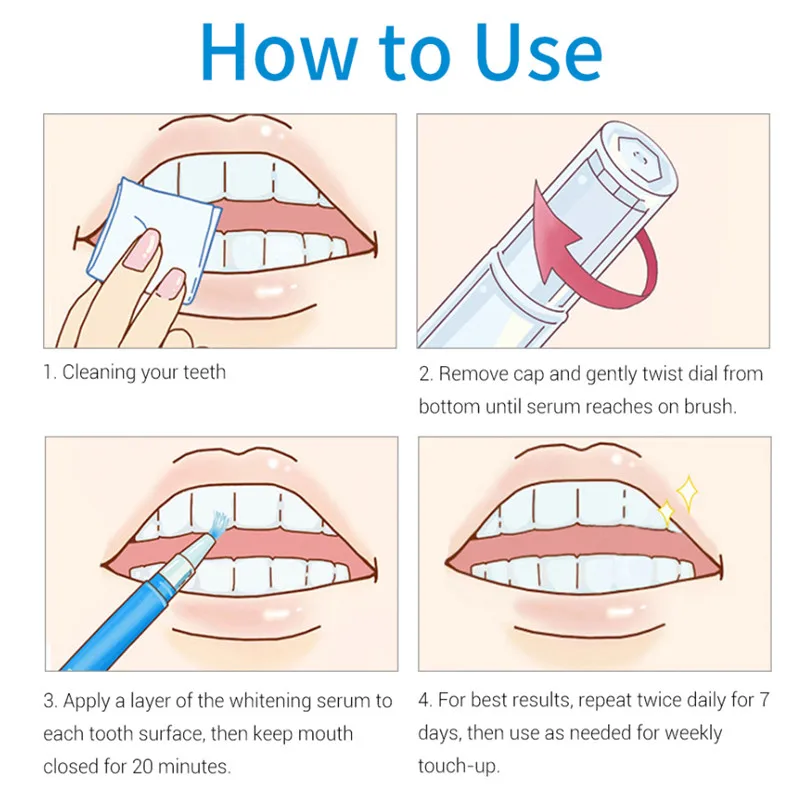 How to Use

1. Cleaning your teeth

2. Remove cap and gently twist dial from bottom until serum reaches on brush.

3. Apply a layer of the whitening serum to each tooth surface, then keep mouth closed for 20 minutes.

4. For best results, repeat twice daily for 7 days, then use as needed for weekly touch-up.