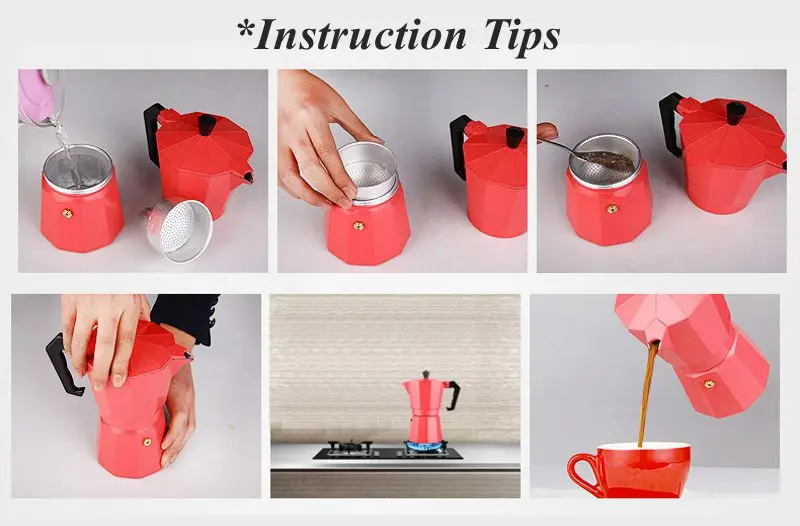 *Instruction Tips