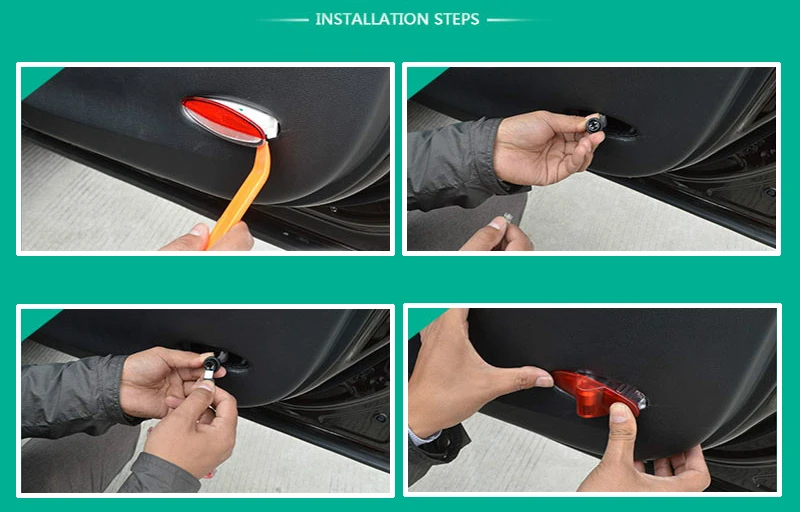 INSTALLATION STEPS