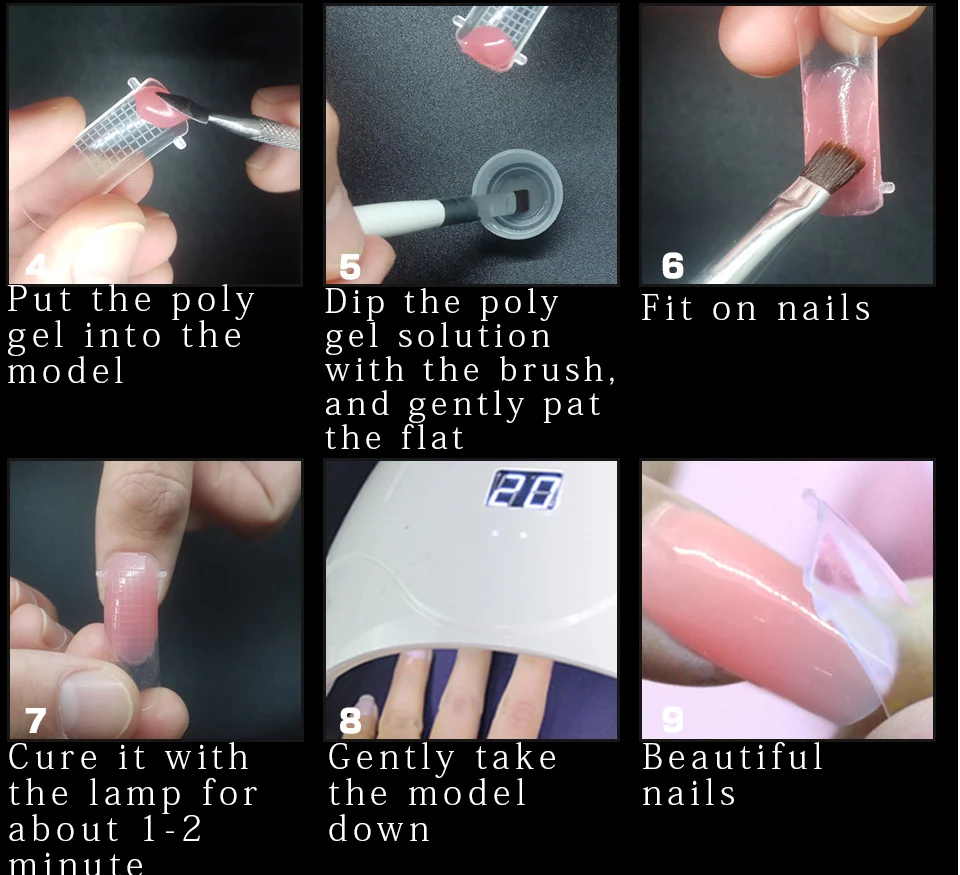 4
Put the poly gel into the model

5
Dip the poly gel solution with the brush, and gently pat the flat

6
Fit on nails

7
Cure it with the lamp for about 1-2 minute

28
8
Gently take the model down

9
Beautiful nails