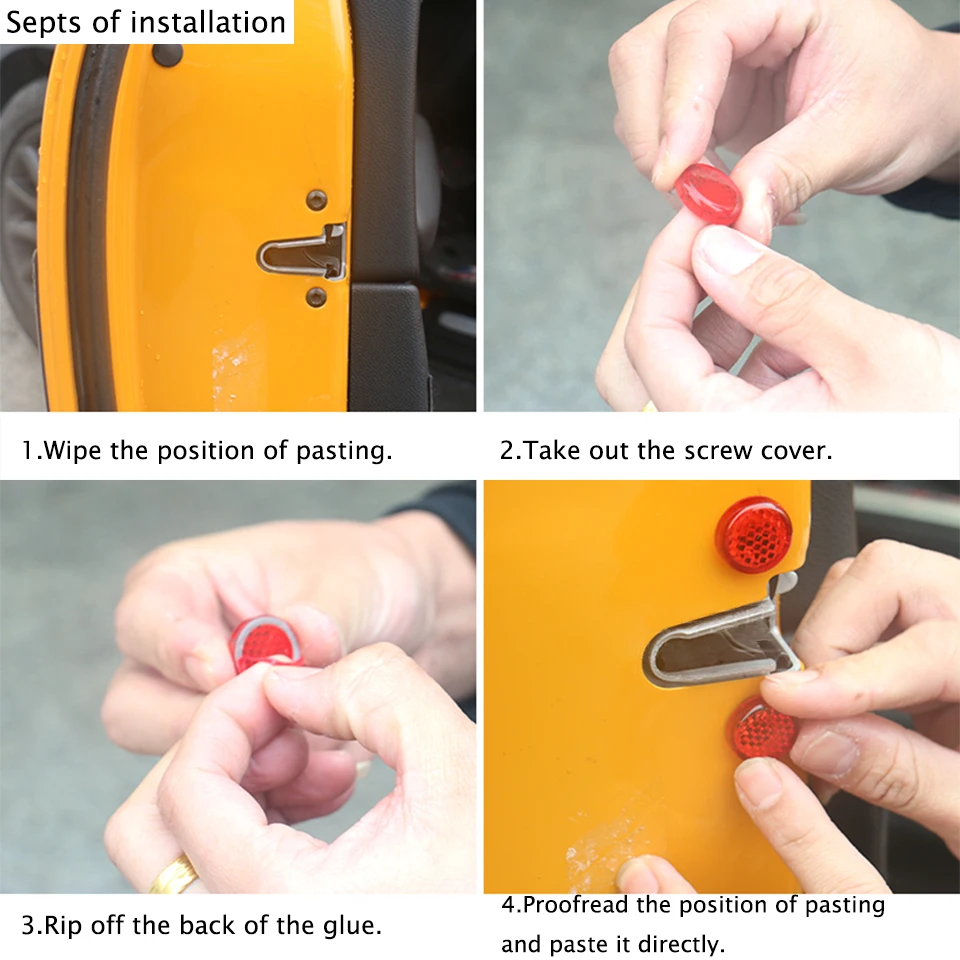 Septs of installation

1.Wipe the position of pasting.

2.Take out the screw cover.

3.Rip off the back of the glue.

4.Proofread the position of pasting and paste it directly.