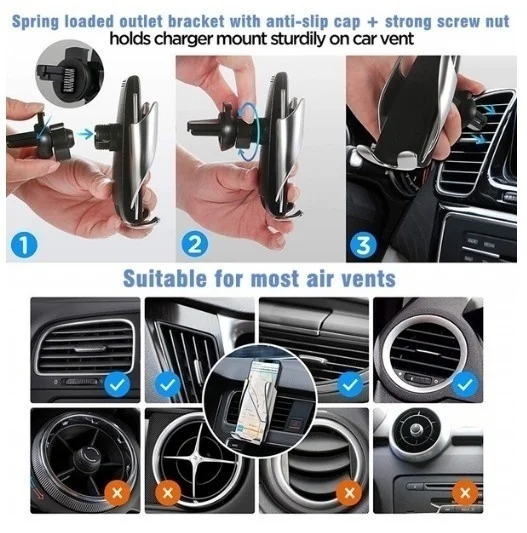 Spring loaded outlet bracket with anti-slip cap + strong screw nut holds charger mount sturdily on car vent

1

2

3

Suitable for most air vents