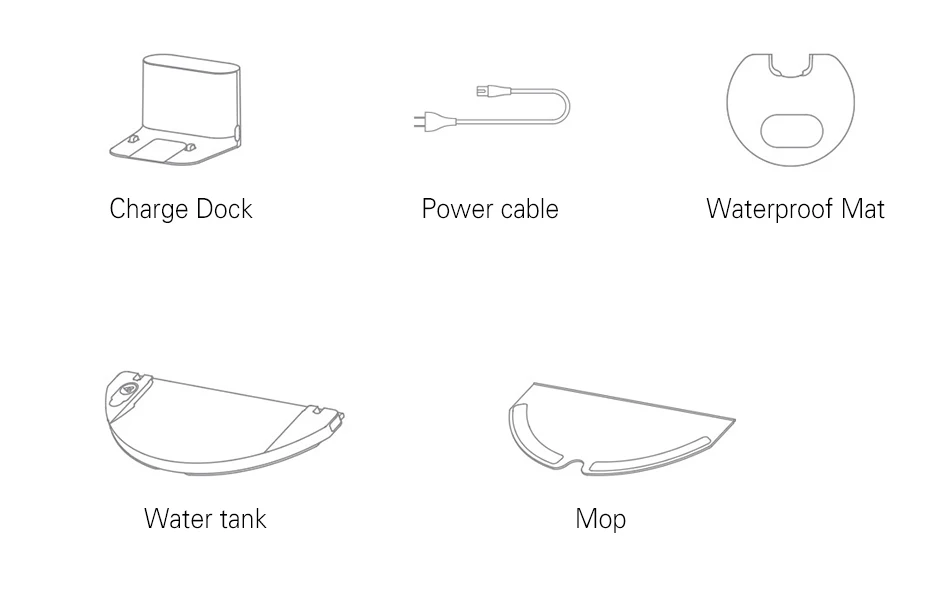 Charge Dock

Power cable

Waterproof Mat

Water tank

Mop