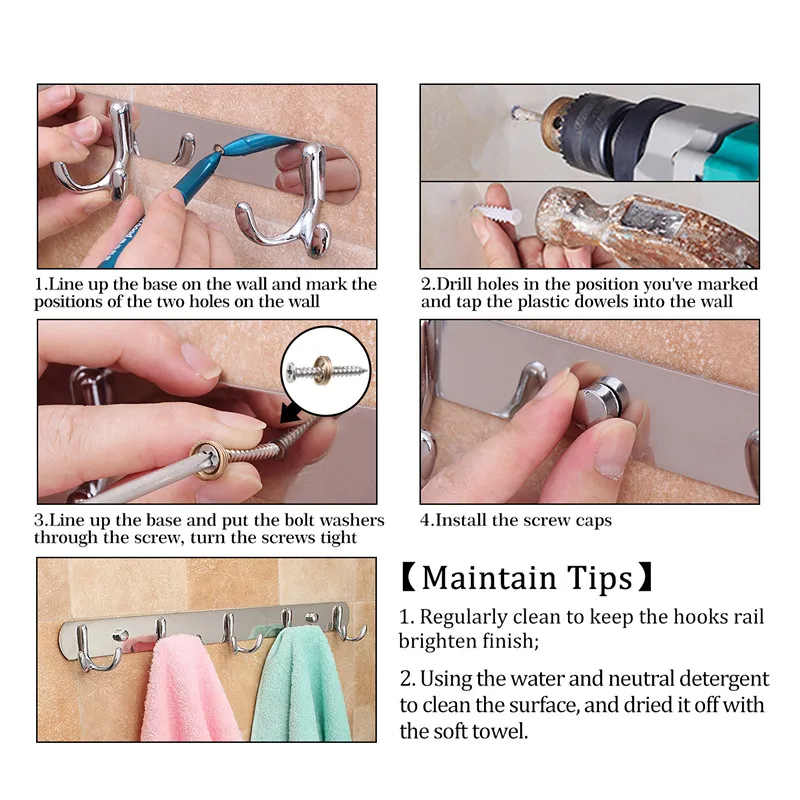 1.Line up the base on the wall and mark the positions of the two holes on the wall

2.Drill holes in the position you've marked and tap the plastic dowels into the wall

3.Line up the base and put the bolt washers through the screw, turn the screws tight

4.Install the screw caps

【Maintain Tips】

1. Regularly clean to keep the hooks rail brighten finish;

2. Using the water and neutral detergent to clean the surface, and dried it off with the soft towel.