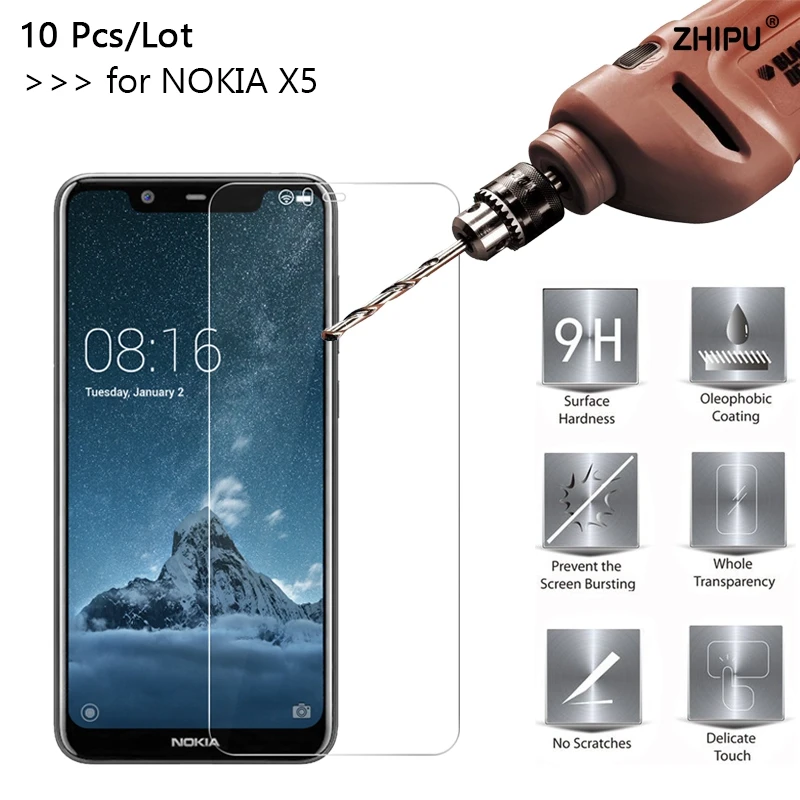 10 Pcs/Lot
>>> for NOKIA X5

ZHIPU®

08:16
Tuesday, January 2

NOKIA

9H
Surface Hardness

Oleophobic Coating

Prevent the Screen Bursting

Whole Transparency

No Scratches

Delicate Touch