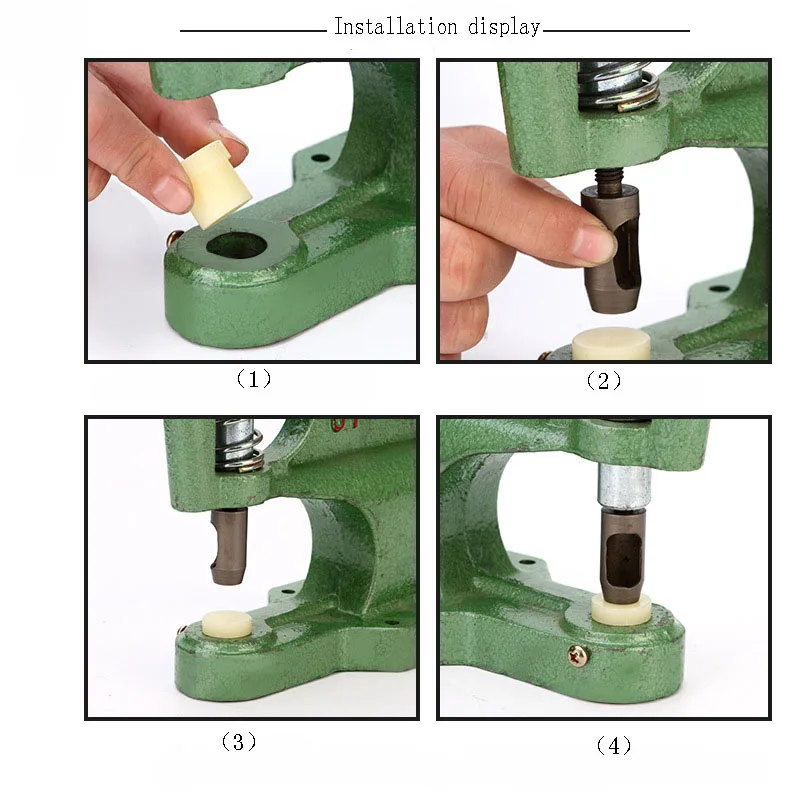 Installation display

（1）

（2）

（3）

（4）