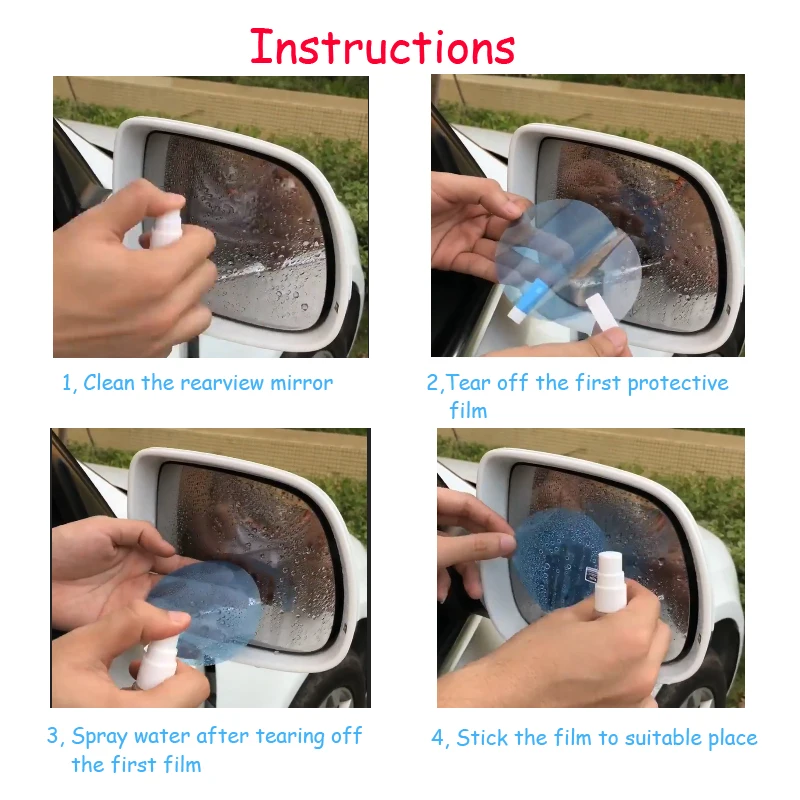 Instructions

1, Clean the rearview mirror

2,Tear off the first protective film

3, Spray water after tearing off the first film

4, Stick the film to suitable place