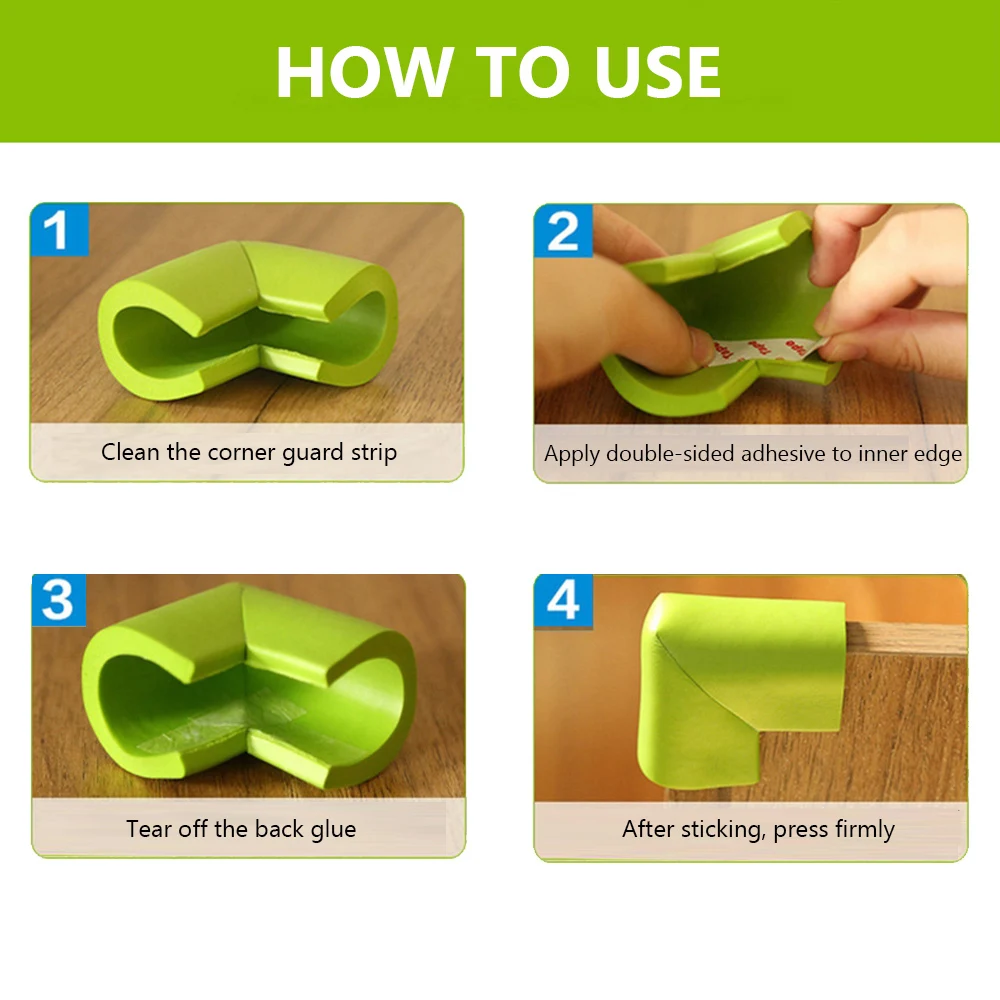 HOW TO USE

1
Clean the corner guard strip

2
Apply double-sided adhesive to inner edge

3
Tear off the back glue

4
After sticking, press firmly