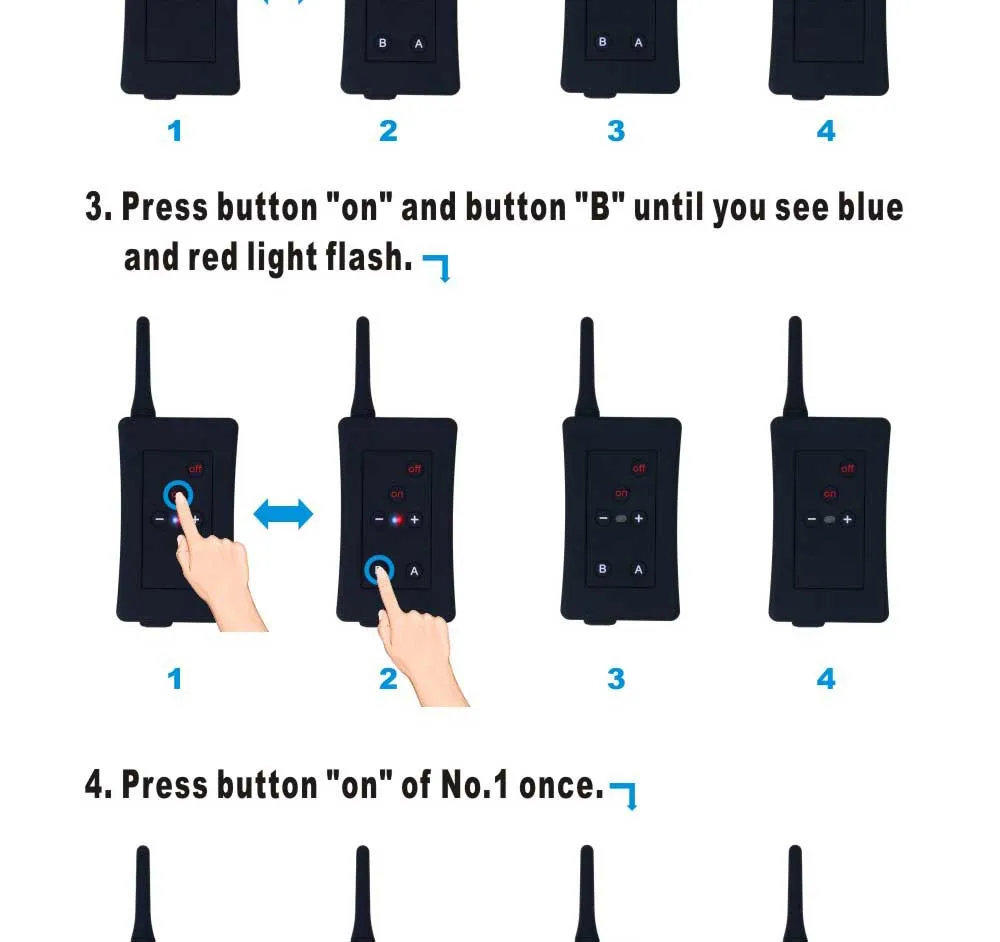 B A
B A
1 2 3 4

3. Press button "on" and button "B" until you see blue and red light flash.

off
− +
off
on
− +
A
off
on
− +
B A
off
on
− +

1 2 3 4

4. Press button "on" of No.1 once.