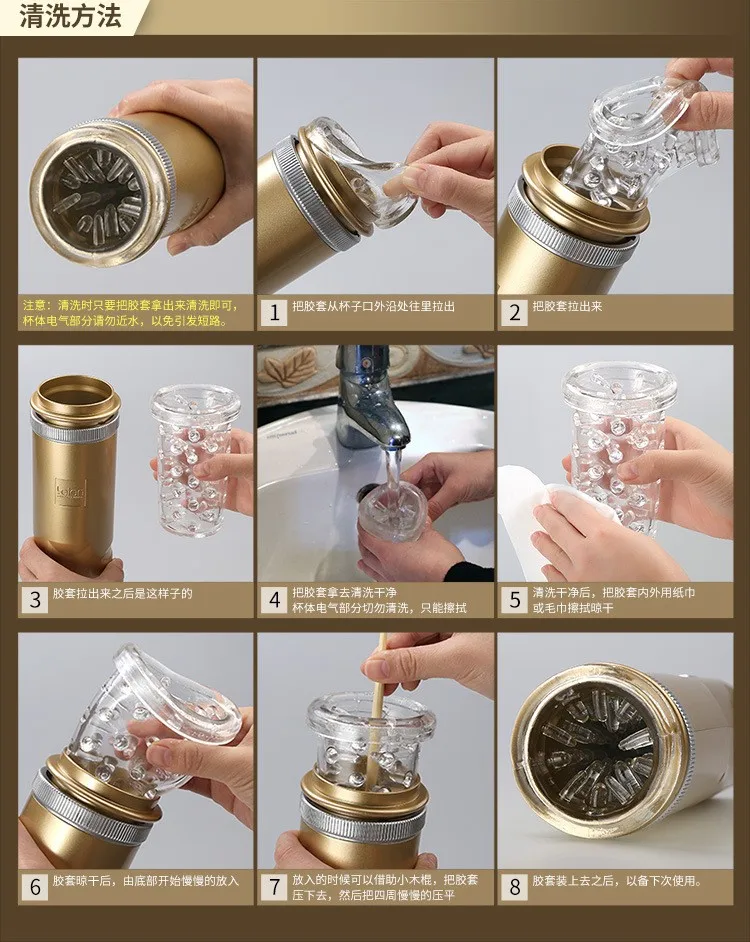 清洗方法

注意：清洗时只要把胶套拿出来清洗即可，杯体电气部分请勿近水，以免引发短路。

1 把胶套从杯子口外沿处往里拉出

2 把胶套拉出来

3 胶套拉出来之后是这样子的

4 把胶套拿去清洗干净 杯体电气部分切勿清洗，只能擦拭

5 清洗干净后，把胶套内外用纸巾或毛巾擦拭晾干

6 胶套晾干后，由底部开始慢慢的放入

7 放入的时候可以借助小木棍，把胶套压下去，然后把四周慢慢的压平

8 胶套装上去之后，以备下次使用。