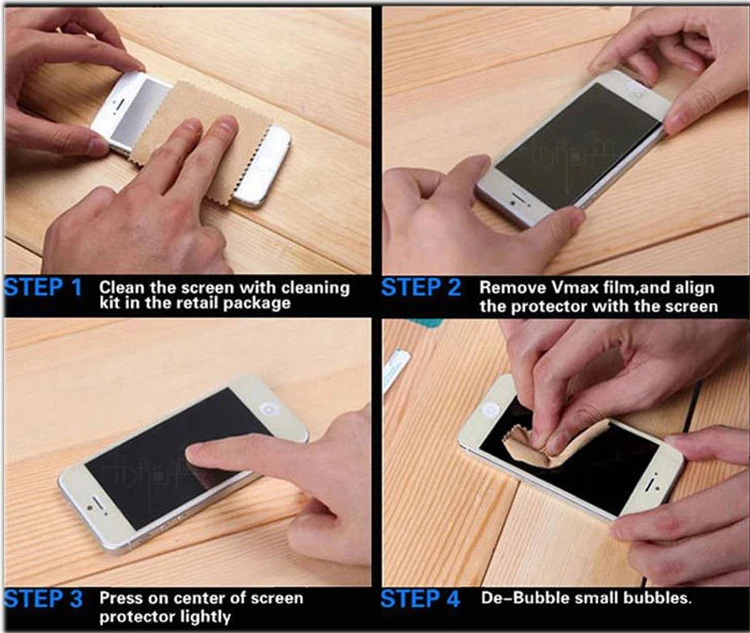 STEP 1 Clean the screen with cleaning kit in the retail package

STEP 2 Remove Vmax film,and align the protector with the screen

STEP 3 Press on center of screen protector lightly

STEP 4 De-Bubble small bubbles.