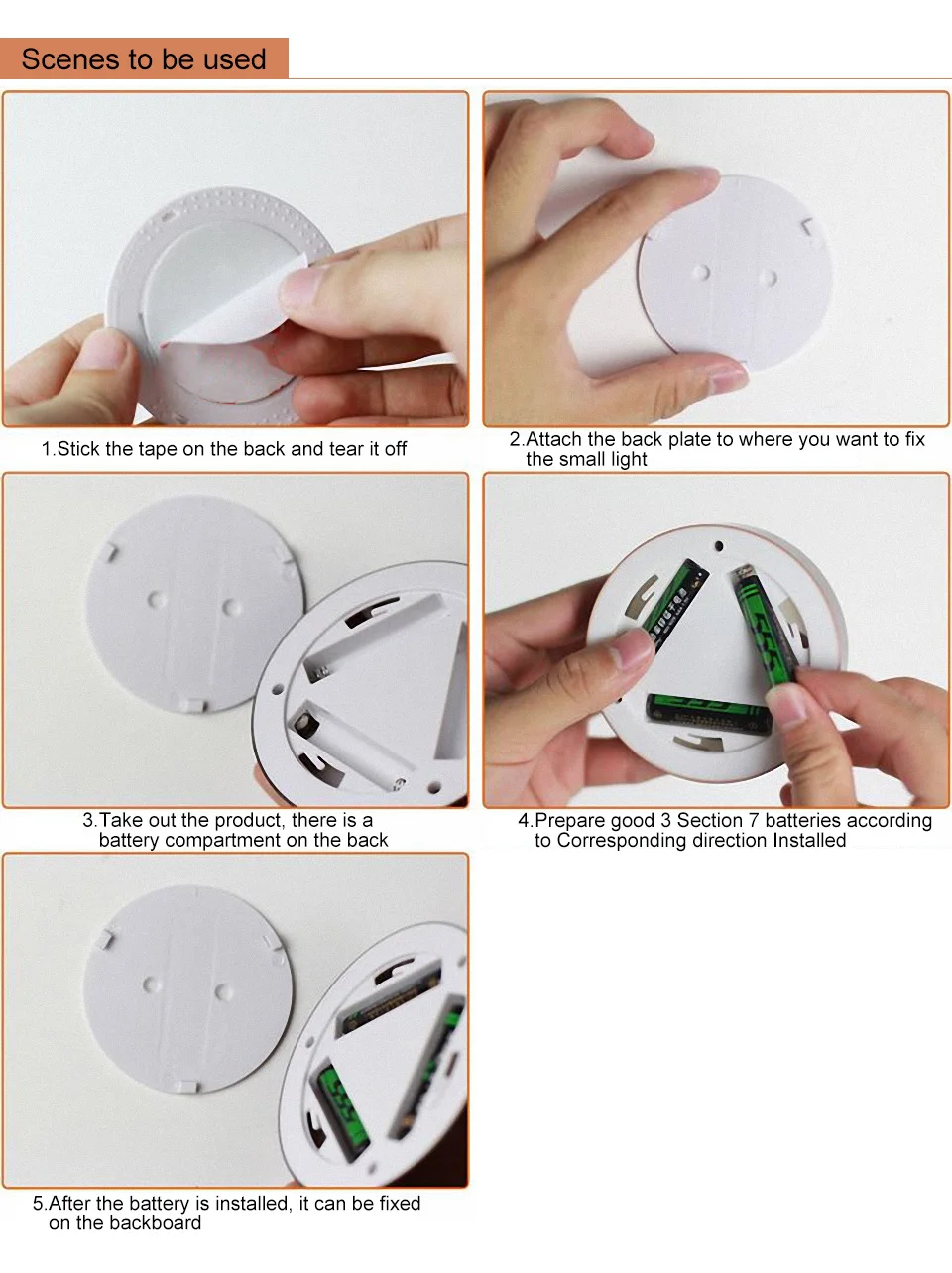 Scenes to be used

1.Stick the tape on the back and tear it off

2.Attach the back plate to where you want to fix the small light

3.Take out the product, there is a battery compartment on the back

4.Prepare good 3 Section 7 batteries according to Corresponding direction Installed

5.After the battery is installed, it can be fixed on the backboard