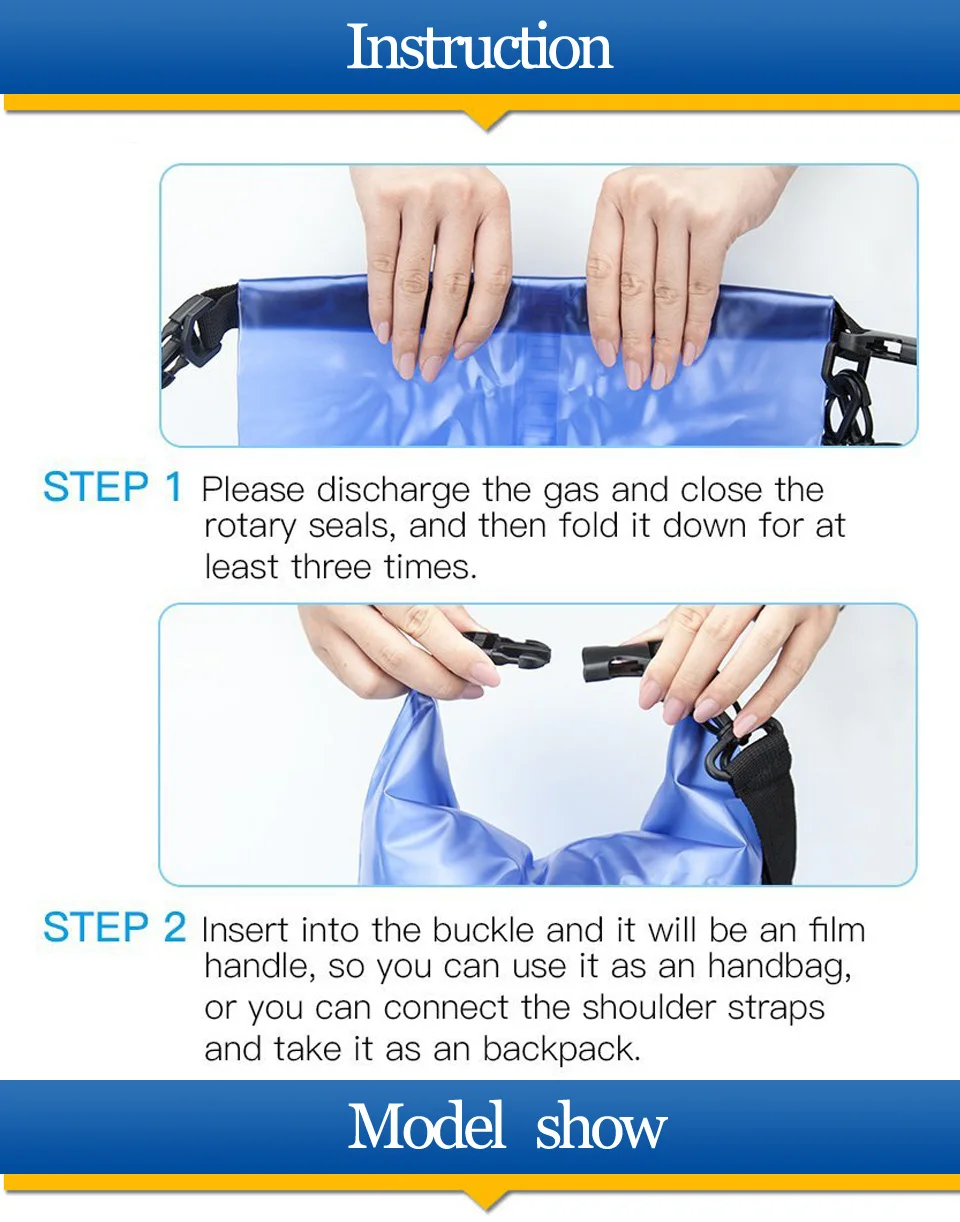 Instruction

STEP 1 Please discharge the gas and close the rotary seals, and then fold it down for at least three times.

STEP 2 Insert into the buckle and it will be an film handle, so you can use it as an handbag, or you can connect the shoulder straps and take it as an backpack.

Model show