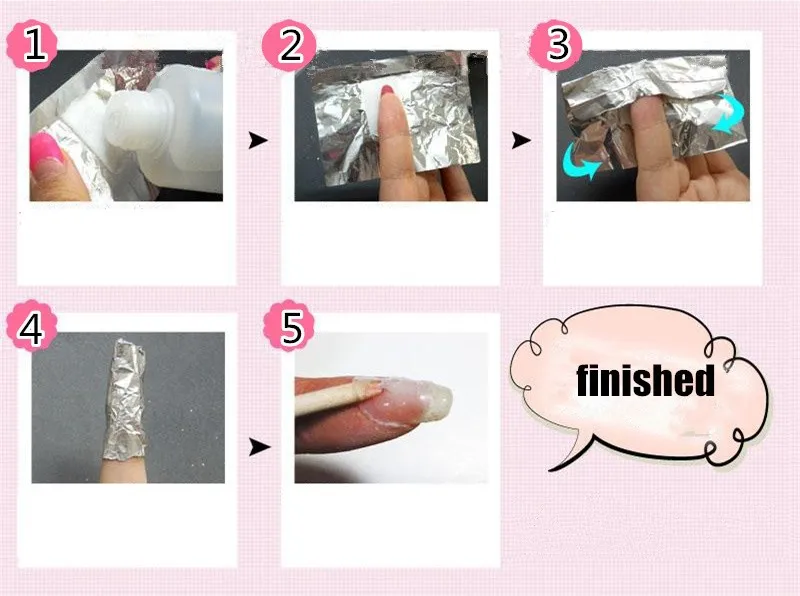 1

2

3

4

5

finished