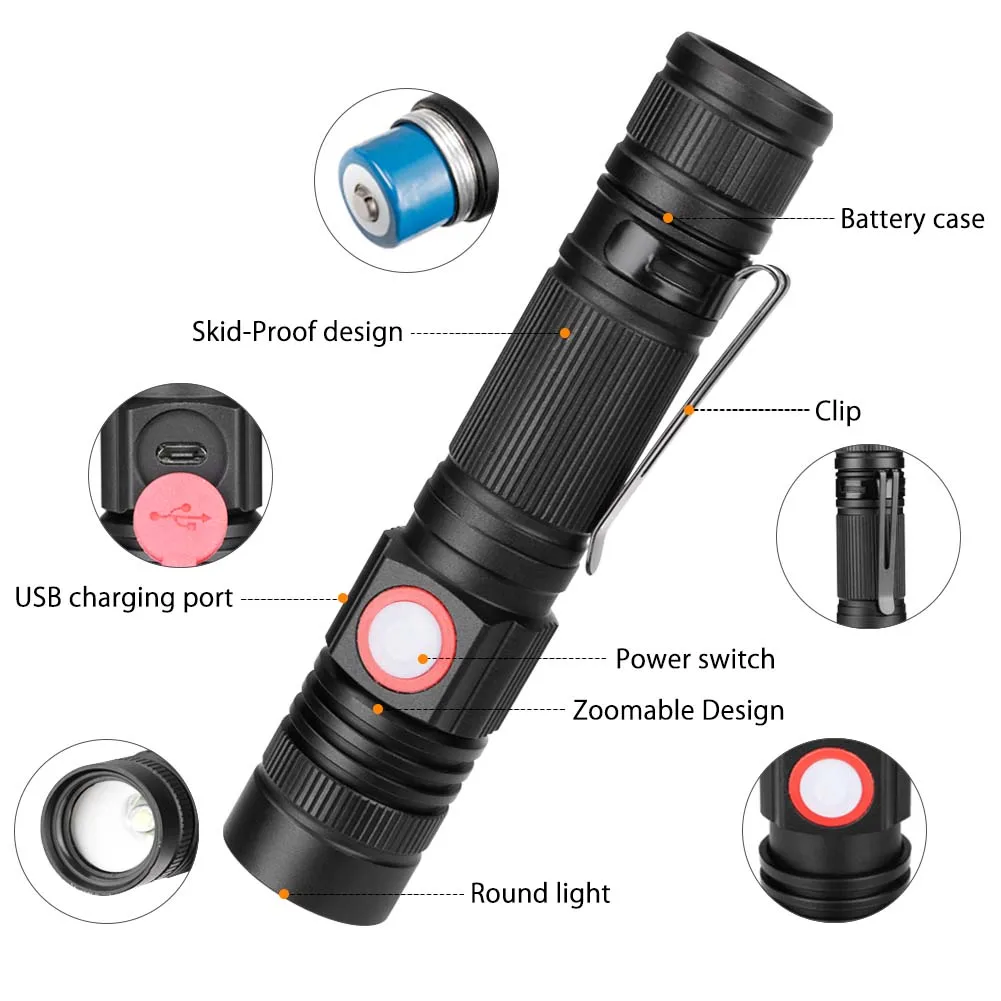 Battery case

Skid-Proof design

Clip

USB charging port

Power switch

Zoomable Design

Round light