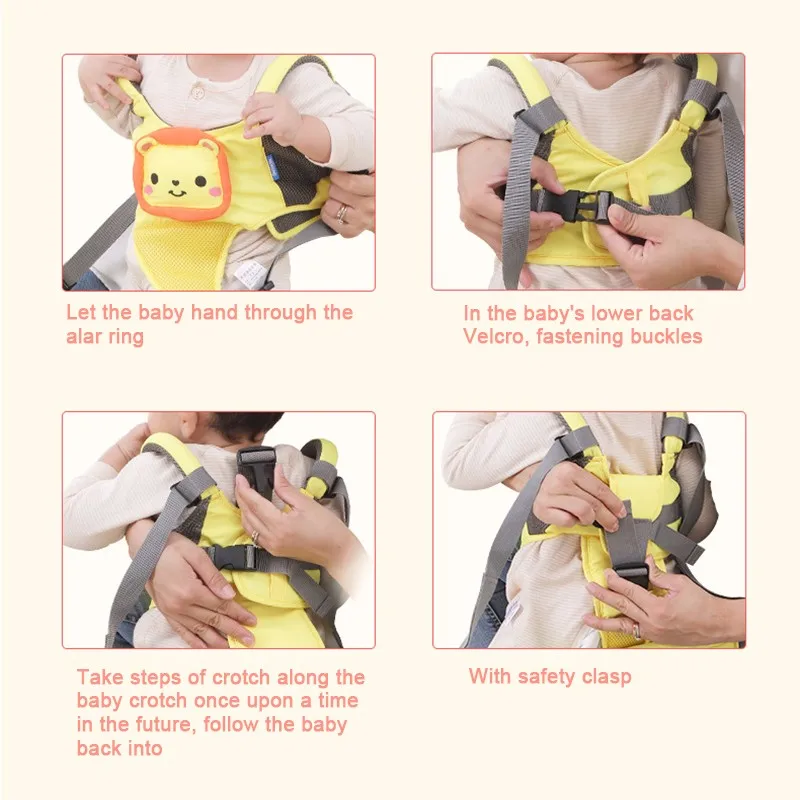 Let the baby hand through the alar ring

In the baby's lower back Velcro, fastening buckles

Take steps of crotch along the baby crotch once upon a time in the future, follow the baby back into

With safety clasp