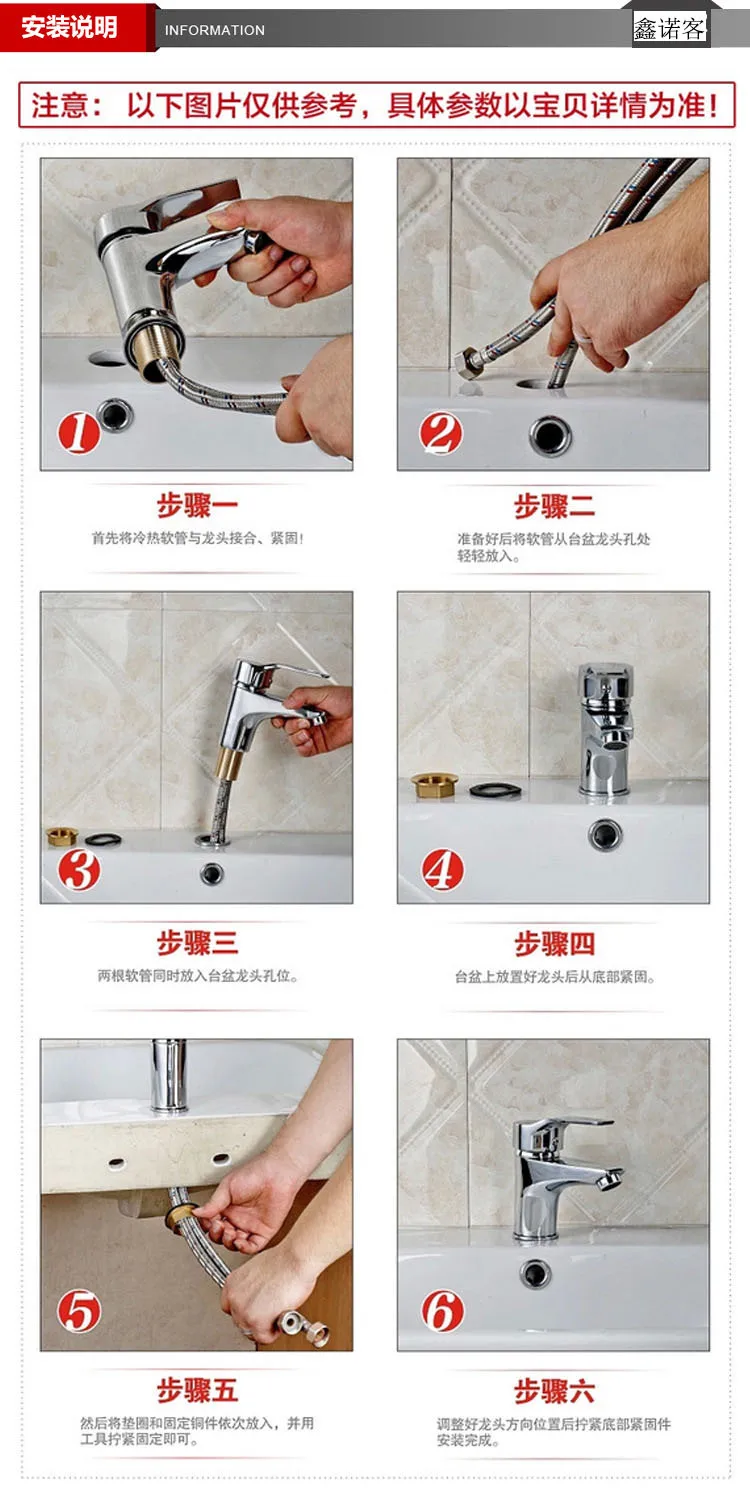 安装说明 INFORMATION 鑫诺客

注意：以下图片仅供参考，具体参数以宝贝详情为准！

1

步骤一
首先将冷热软管与龙头接合、紧固！

2

步骤二
准备好后将软管从台盆龙头孔处轻轻放入。

3

步骤三
两根软管同时放入台盆龙头孔位。

4

步骤四
台盆上放置好龙头后从底部紧固。

5

步骤五
然后将垫圈和固定铜件依次放入，并用工具拧紧固定即可。

6

步骤六
调整好龙头方向位置后拧紧底部紧固件安装完成。