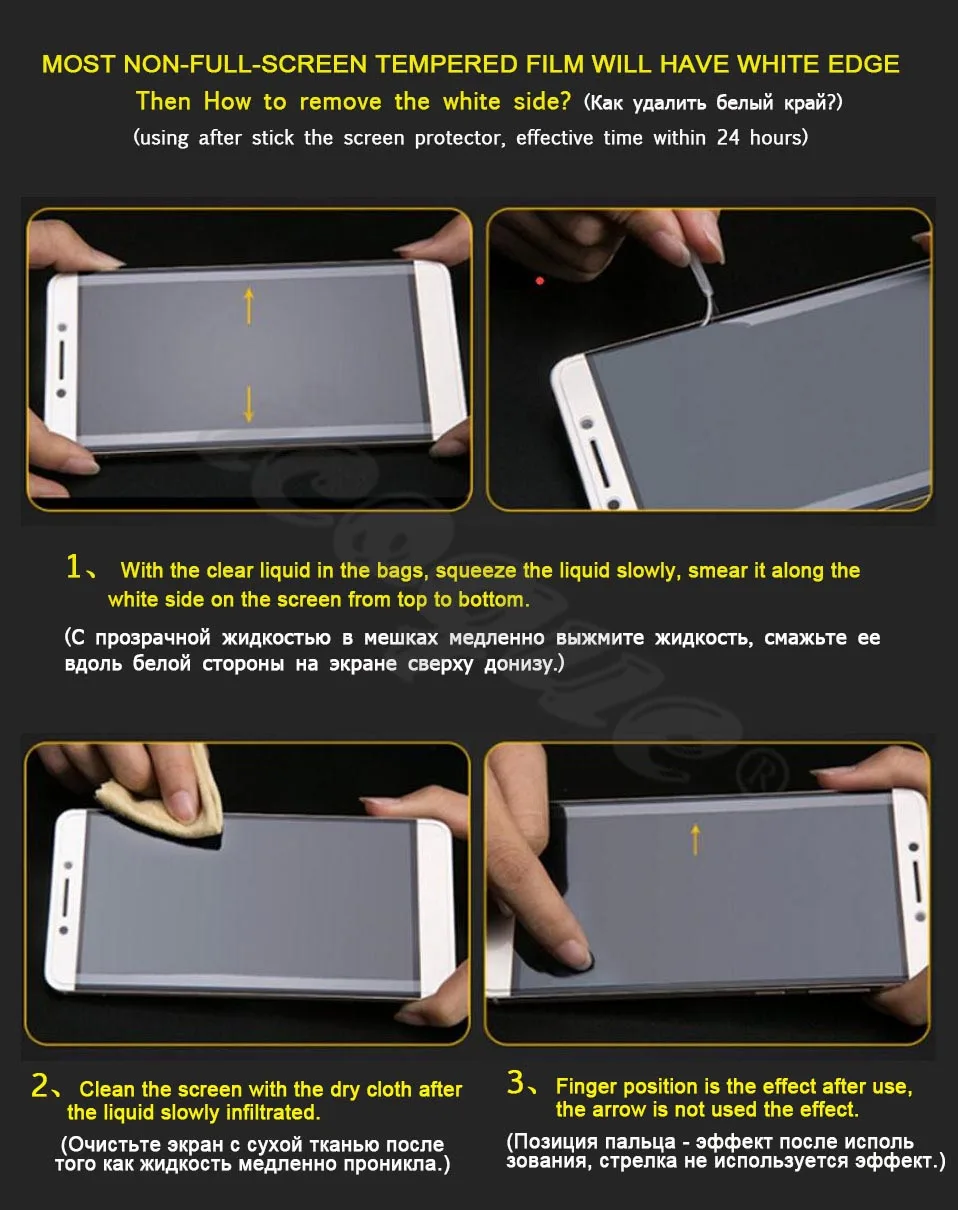 MOST NON-FULL-SCREEN TEMPERED FILM WILL HAVE WHITE EDGE

Then How to remove the white side? (Как удалить белый край?)

(using after stick the screen protector, effective time within 24 hours)

1、 With the clear liquid in the bags, squeeze the liquid slowly, smear it along the white side on the screen from top to bottom.

(С прозрачной жидкостью в мешках медленно выжмите жидкость, смажьте ее вдоль белой стороны на экране сверху донизу.)

2、 Clean the screen with the dry cloth after the liquid slowly infiltrated.

(Очистьте экран с сухой тканью после того как жидкость медленно проникла.)

3、 Finger position is the effect after use, the arrow is not used the effect.

(Позиция пальца - эффект после исполь зования, стрелка не используется эффект.)