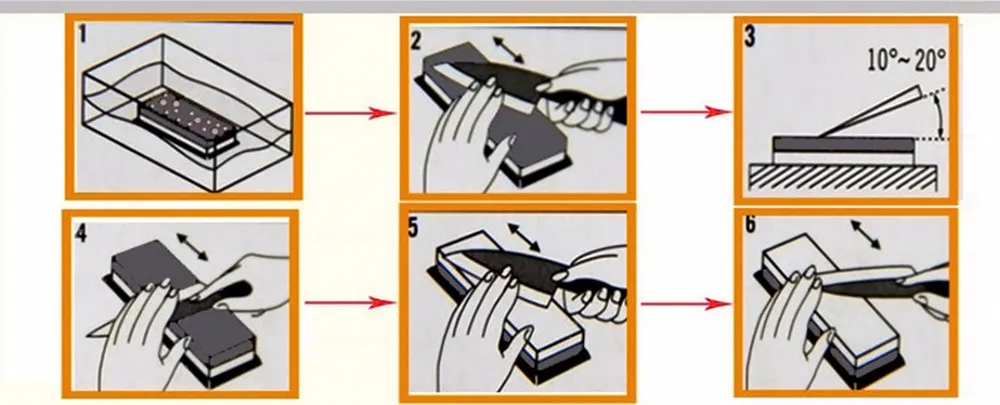 1

2

3

10°~20°

4

5

6