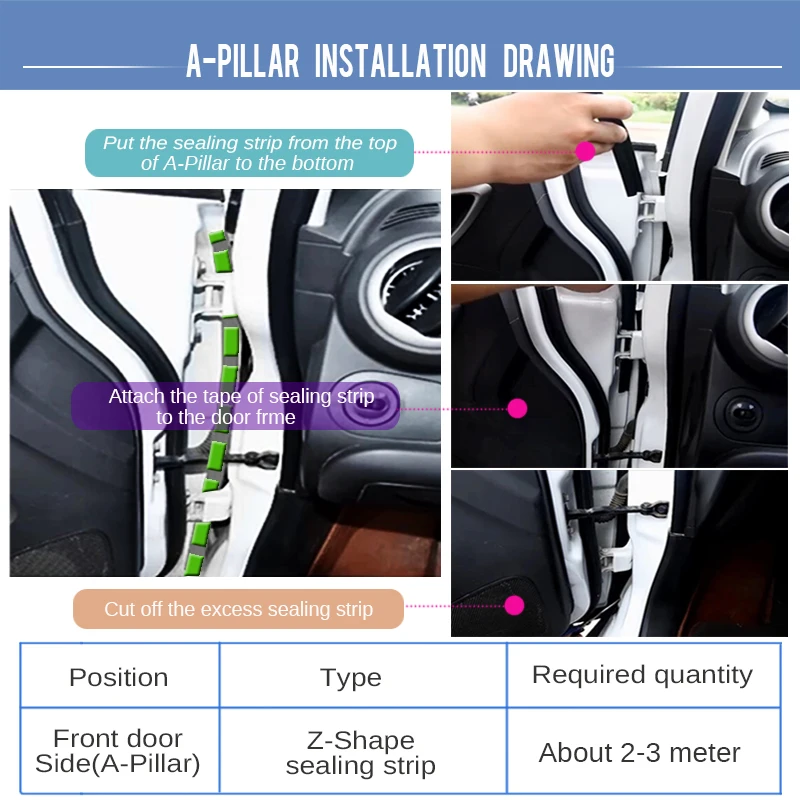 A-PILLAR INSTALLATION DRAWING

Put the sealing strip from the top of A-Pillar to the bottom

Attach the tape of sealing strip to the door frme

Cut off the excess sealing strip

| Position | Type | Required quantity |
|---|---|---|
| Front door Side(A-Pillar) | Z-Shape sealing strip | About 2-3 meter |