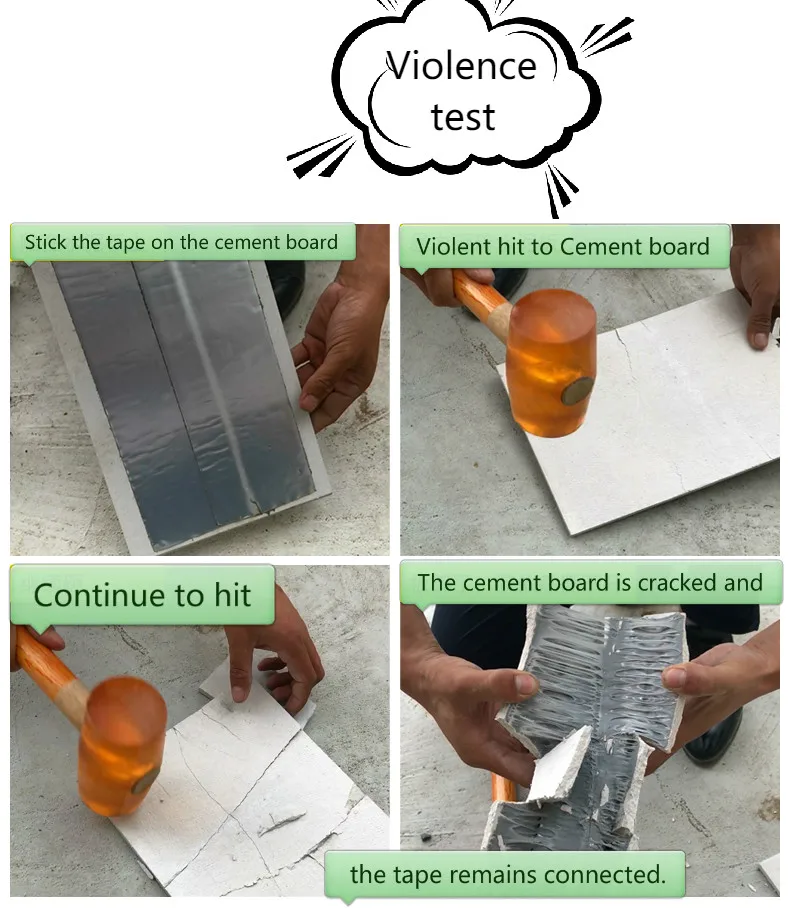 Violence test

Stick the tape on the cement board

Violent hit to Cement board

Continue to hit

The cement board is cracked and

the tape remains connected.