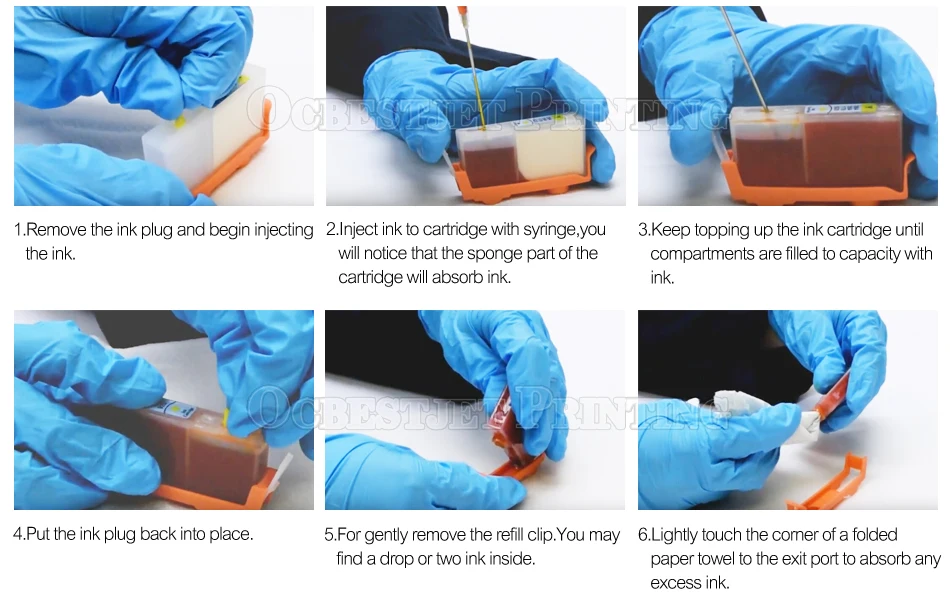 1.Remove the ink plug and begin injecting the ink.

2.Inject ink to cartridge with syringe,you will notice that the sponge part of the cartridge will absorb ink.

3.Keep topping up the ink cartridge until compartments are filled to capacity with ink.

4.Put the ink plug back into place.

5.For gently remove the refill clip.You may find a drop or two ink inside.

6.Lightly touch the corner of a folded paper towel to the exit port to absorb any excess ink.

OCBESTJET PRINTING