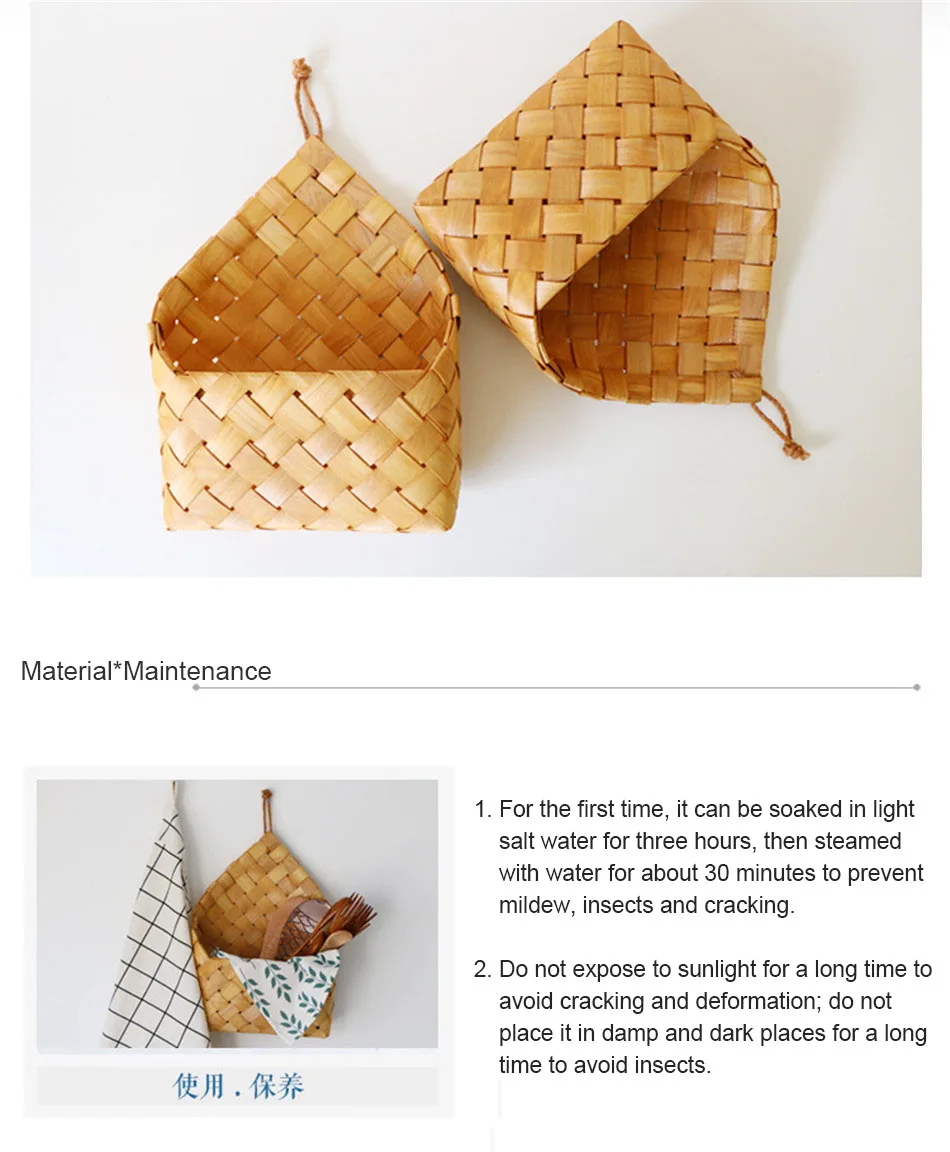 Material*Maintenance

使用 . 保养

1. For the first time, it can be soaked in light salt water for three hours, then steamed with water for about 30 minutes to prevent mildew, insects and cracking.

2. Do not expose to sunlight for a long time to avoid cracking and deformation; do not place it in damp and dark places for a long time to avoid insects.