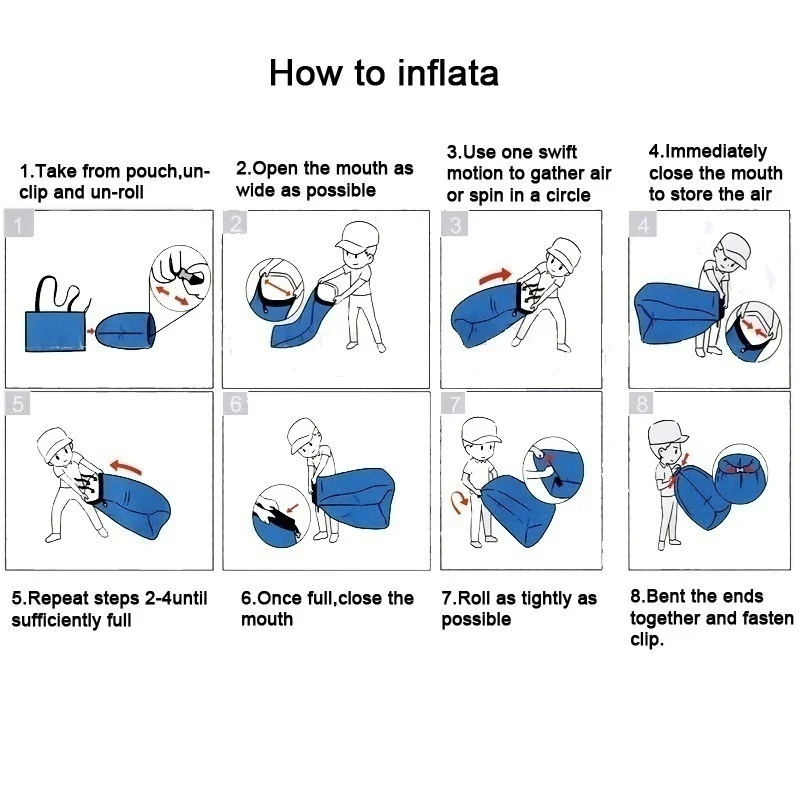 How to inflata

1.Take from pouch,un-clip and un-roll

2.Open the mouth as wide as possible

3.Use one swift motion to gather air or spin in a circle

4.Immediately close the mouth to store the air

1

2

3

4

5

6

7

8

5.Repeat steps 2-4until sufficiently full

6.Once full,close the mouth

7.Roll as tightly as possible

8.Bent the ends together and fasten clip.