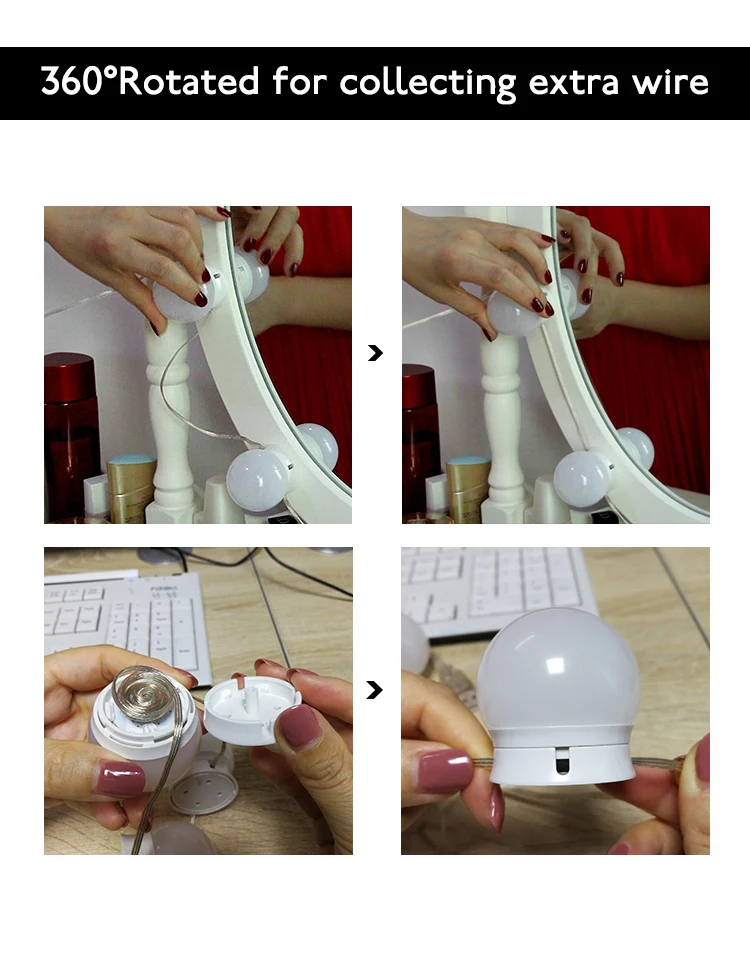 360°Rotated for collecting extra wire