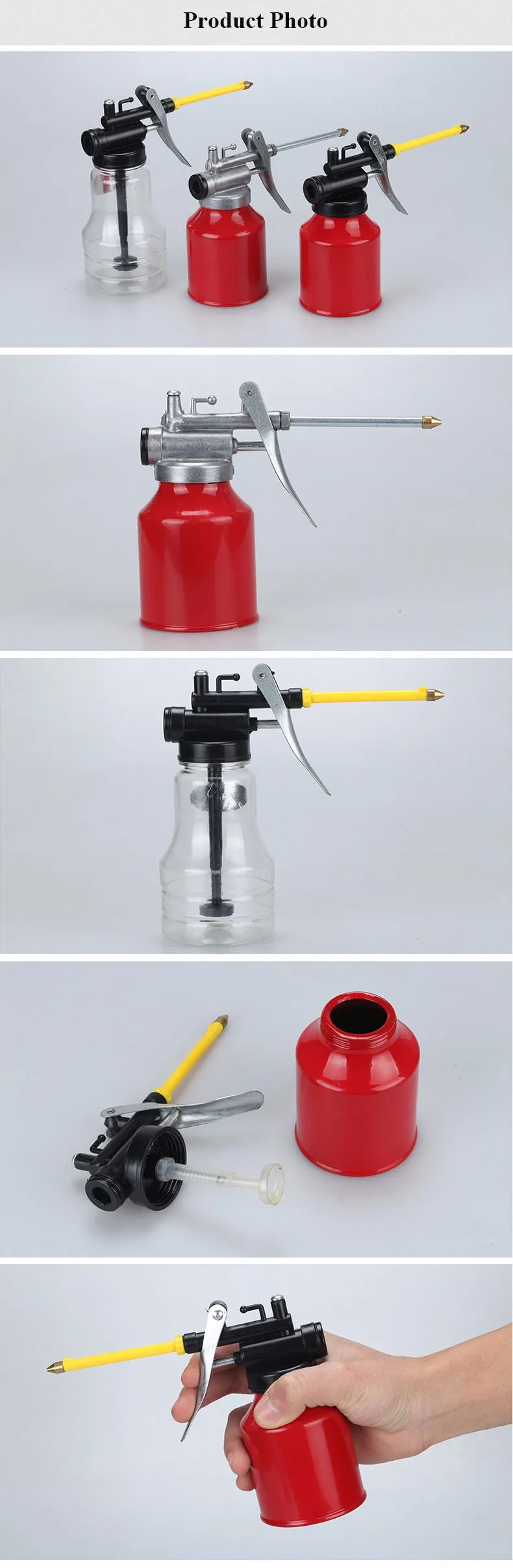 Product Photo