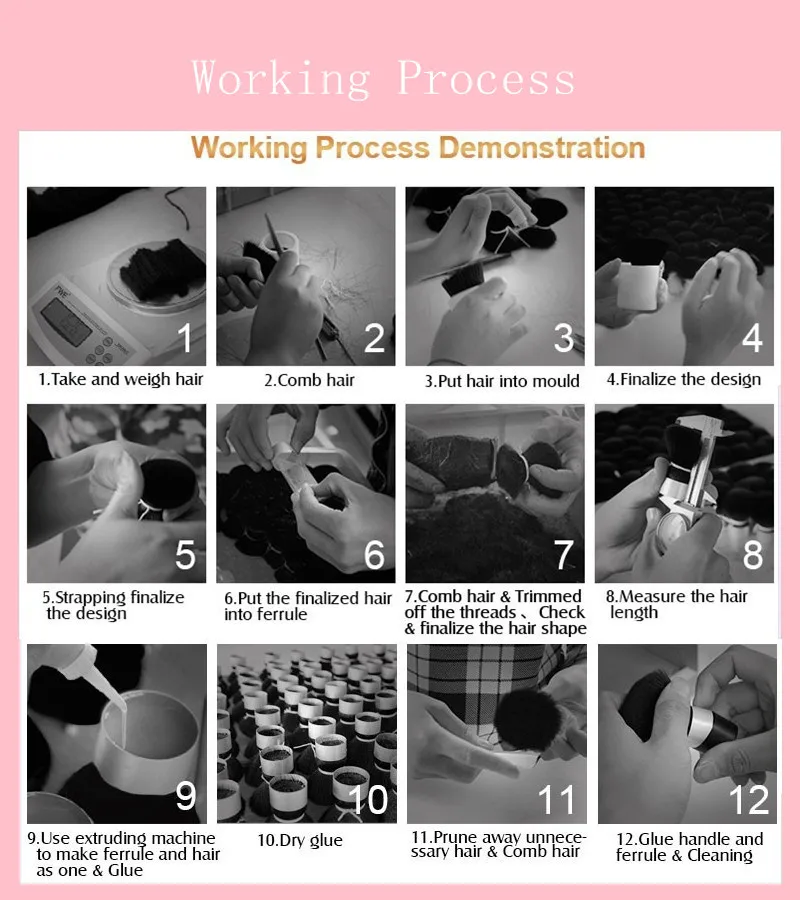 Working Process

Working Process Demonstration

1

1.Take and weigh hair

2

2.Comb hair

3

3.Put hair into mould

4

4.Finalize the design

5

5.Strapping finalize the design

6

6.Put the finalized hair into ferrule

7

7.Comb hair & Trimmed off the threads、Check & finalize the hair shape

8

8.Measure the hair length

9

9.Use extruding machine to make ferrule and hair as one & Glue

10

10.Dry glue

11

11.Prune away unnecessary hair & Comb hair

12

12.Glue handle and ferrule & Cleaning