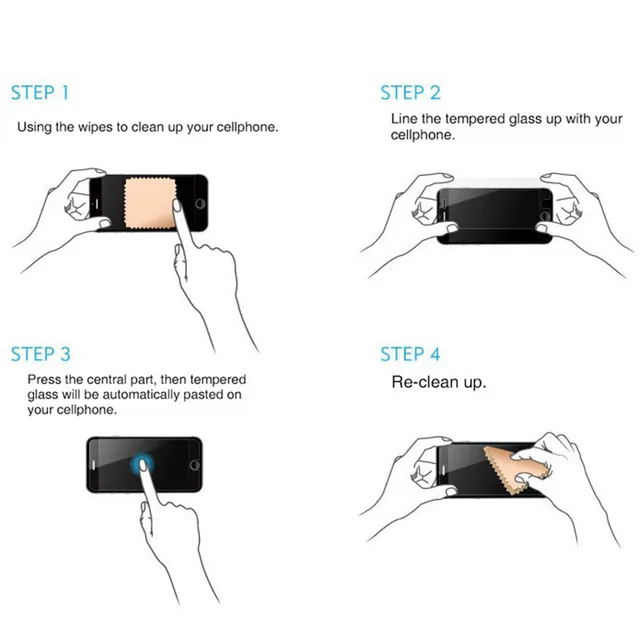 STEP 1

Using the wipes to clean up your cellphone.

STEP 2

Line the tempered glass up with your cellphone.

STEP 3

Press the central part, then tempered glass will be automatically pasted on your cellphone.

STEP 4

Re-clean up.