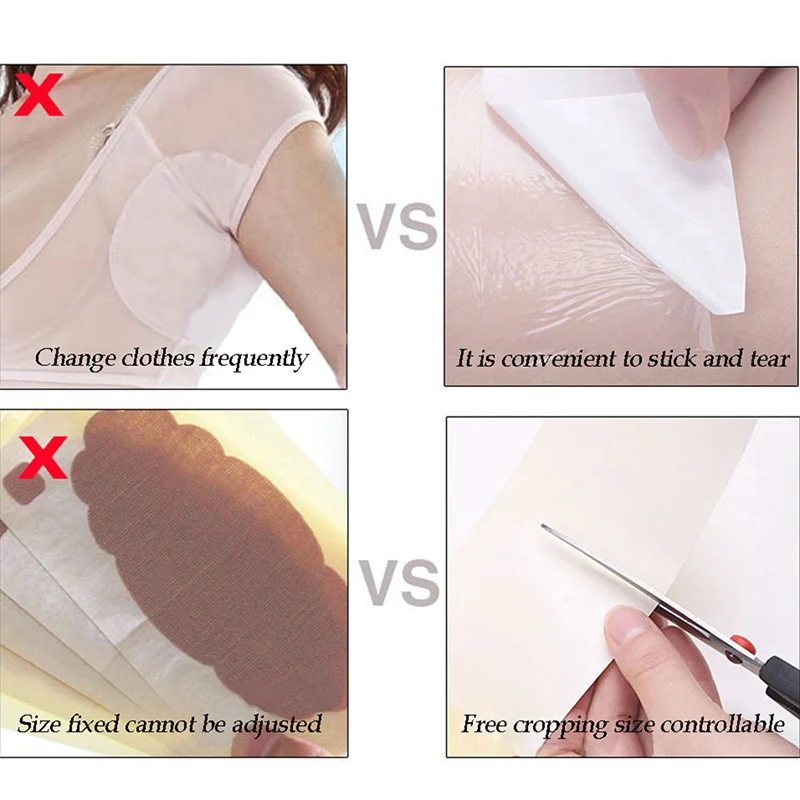 X

Change clothes frequently

VS

It is convenient to stick and tear

X

Size fixed cannot be adjusted

VS

Free cropping size controllable