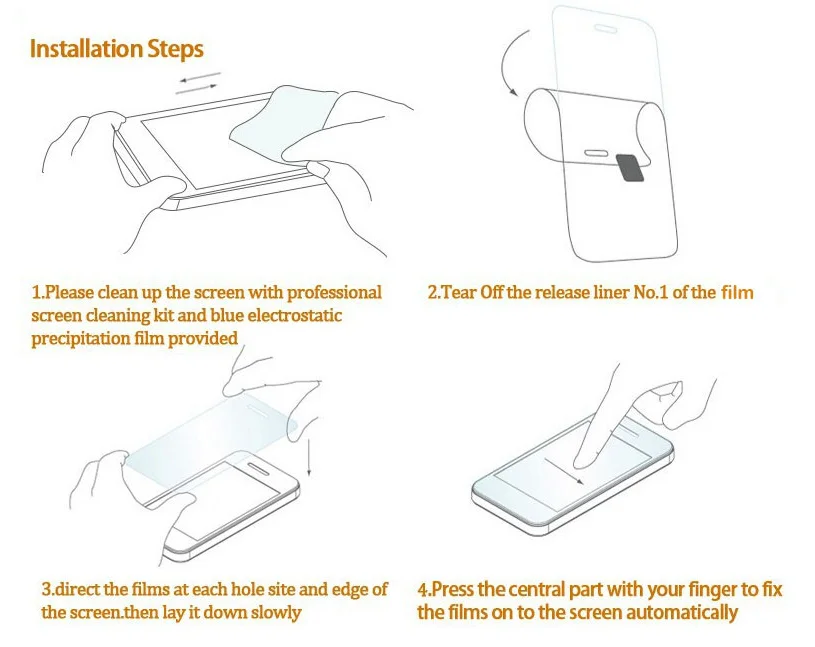 Installation Steps

1.Please clean up the screen with professional screen cleaning kit and blue electrostatic precipitation film provided

2.Tear Off the release liner No.1 of the film

3.direct the films at each hole site and edge of the screen.then lay it down slowly

4.Press the central part with your finger to fix the films on to the screen automatically