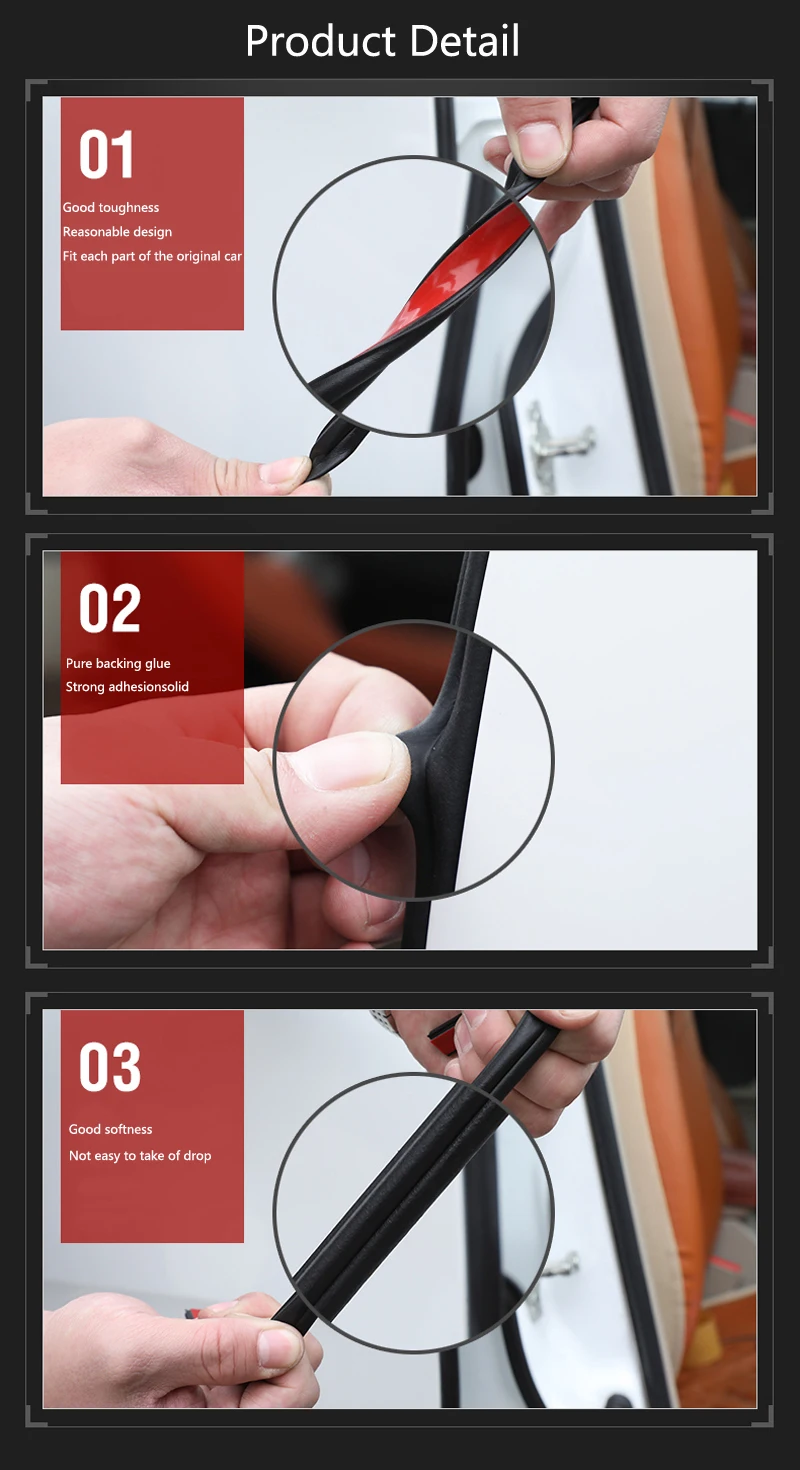 Product Detail

01

Good toughness
Reasonable design
Fit each part of the original car

02

Pure backing glue
Strong adhesionsolid

03

Good softness
Not easy to take of drop