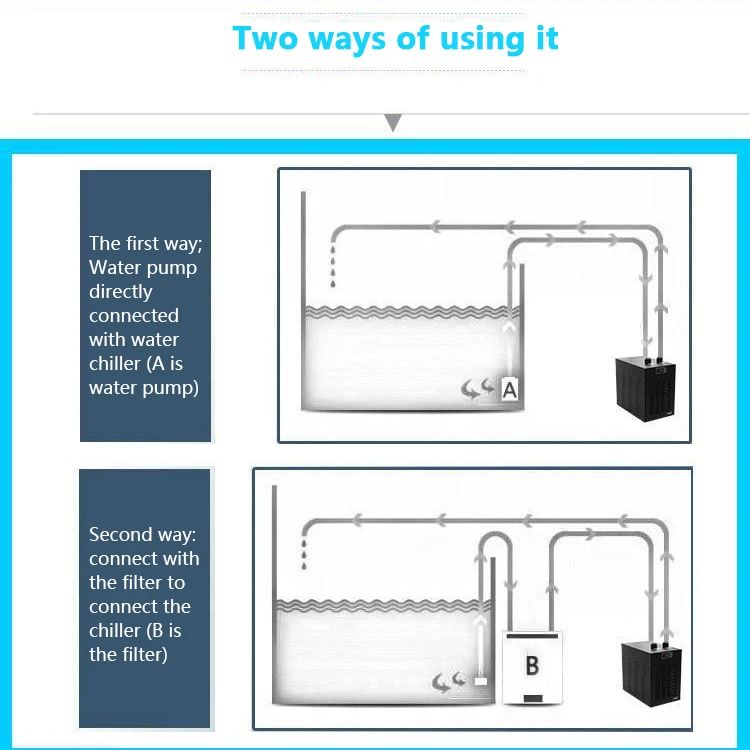 Two ways of using it

The first way; Water pump directly connected with water chiller (A is water pump)

A

Second way: connect with the filter to connect the chiller (B is the filter)

B